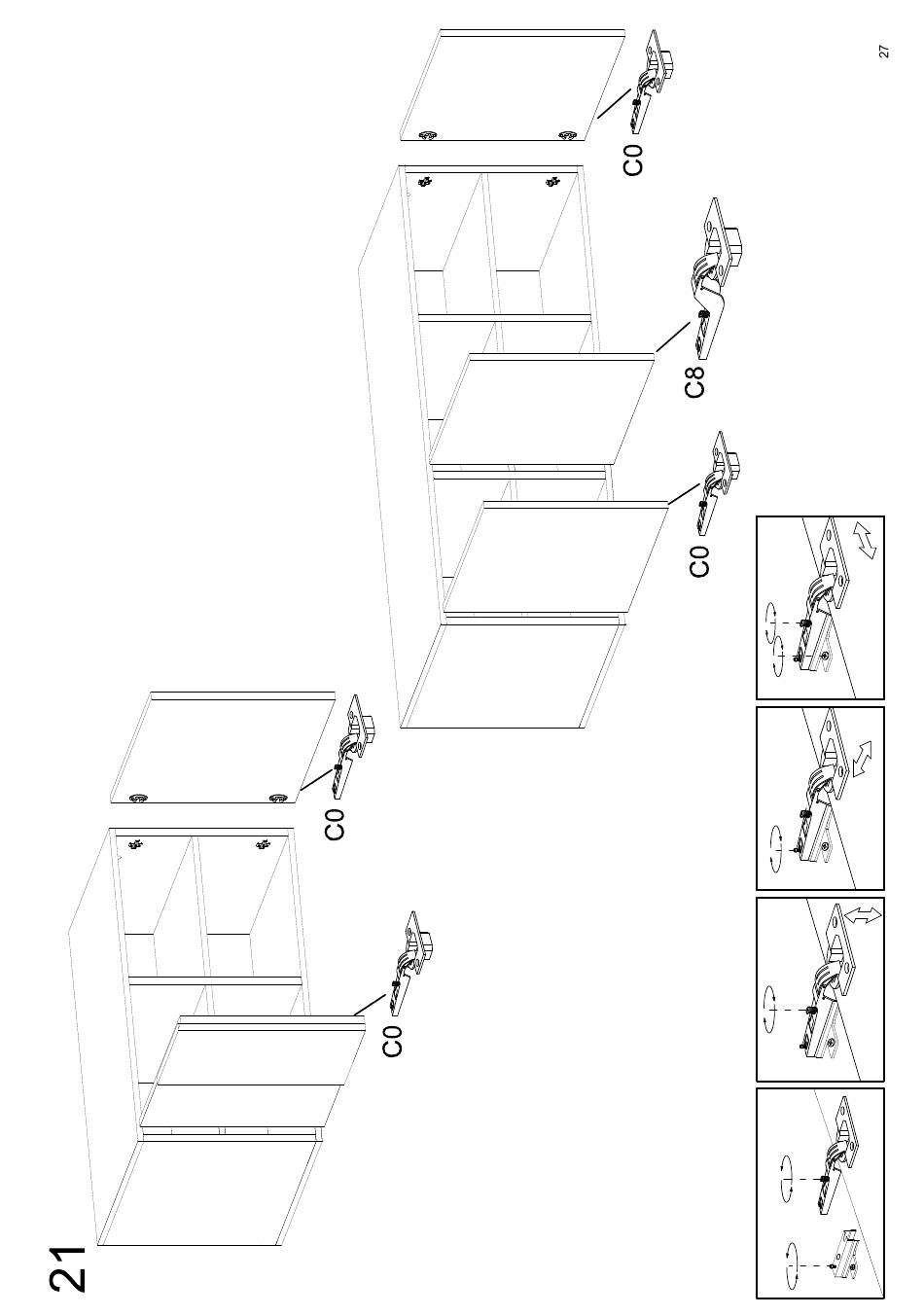 21

C0

C0

C0

C8

C0

27