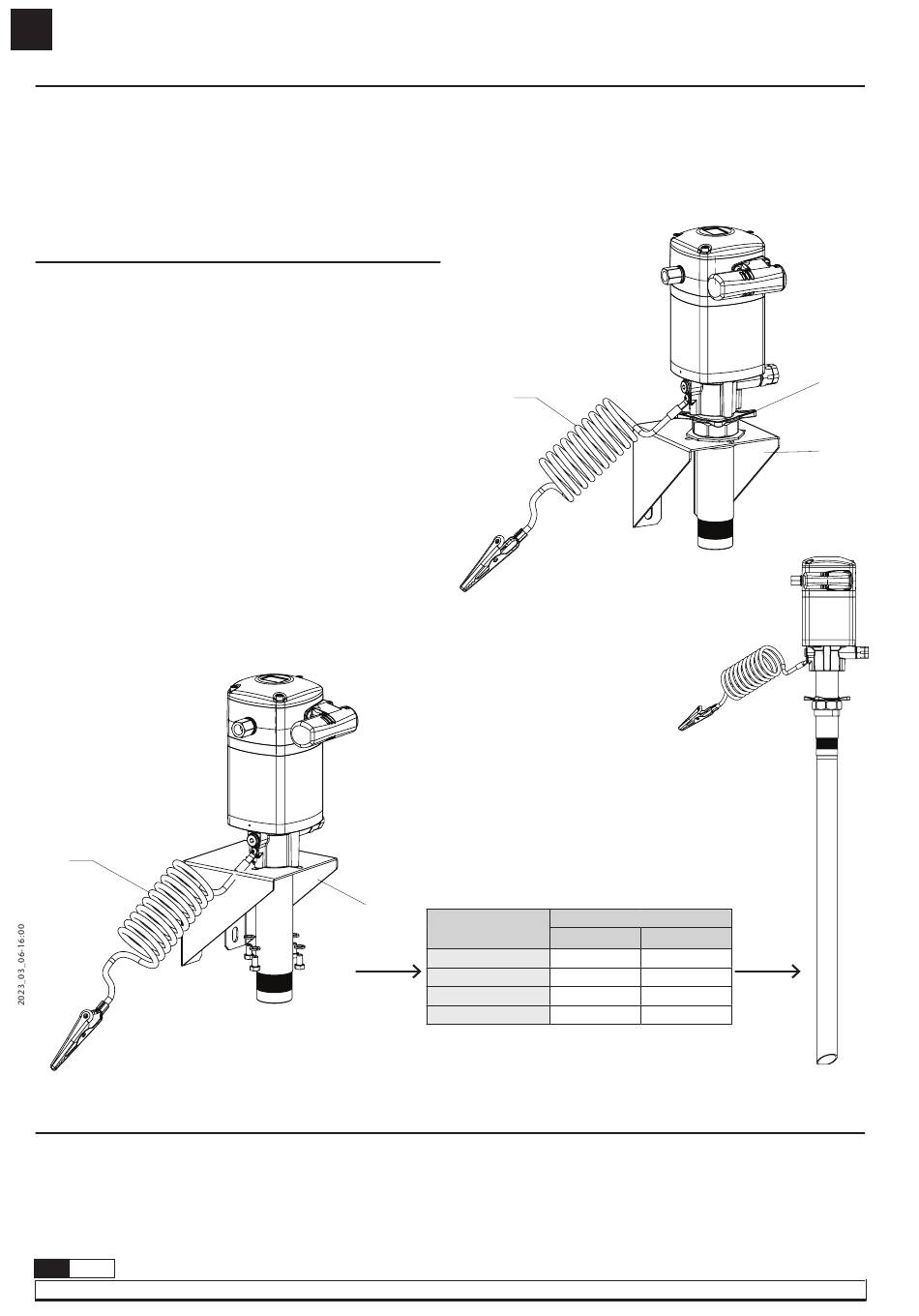 2023_03_06-16:00