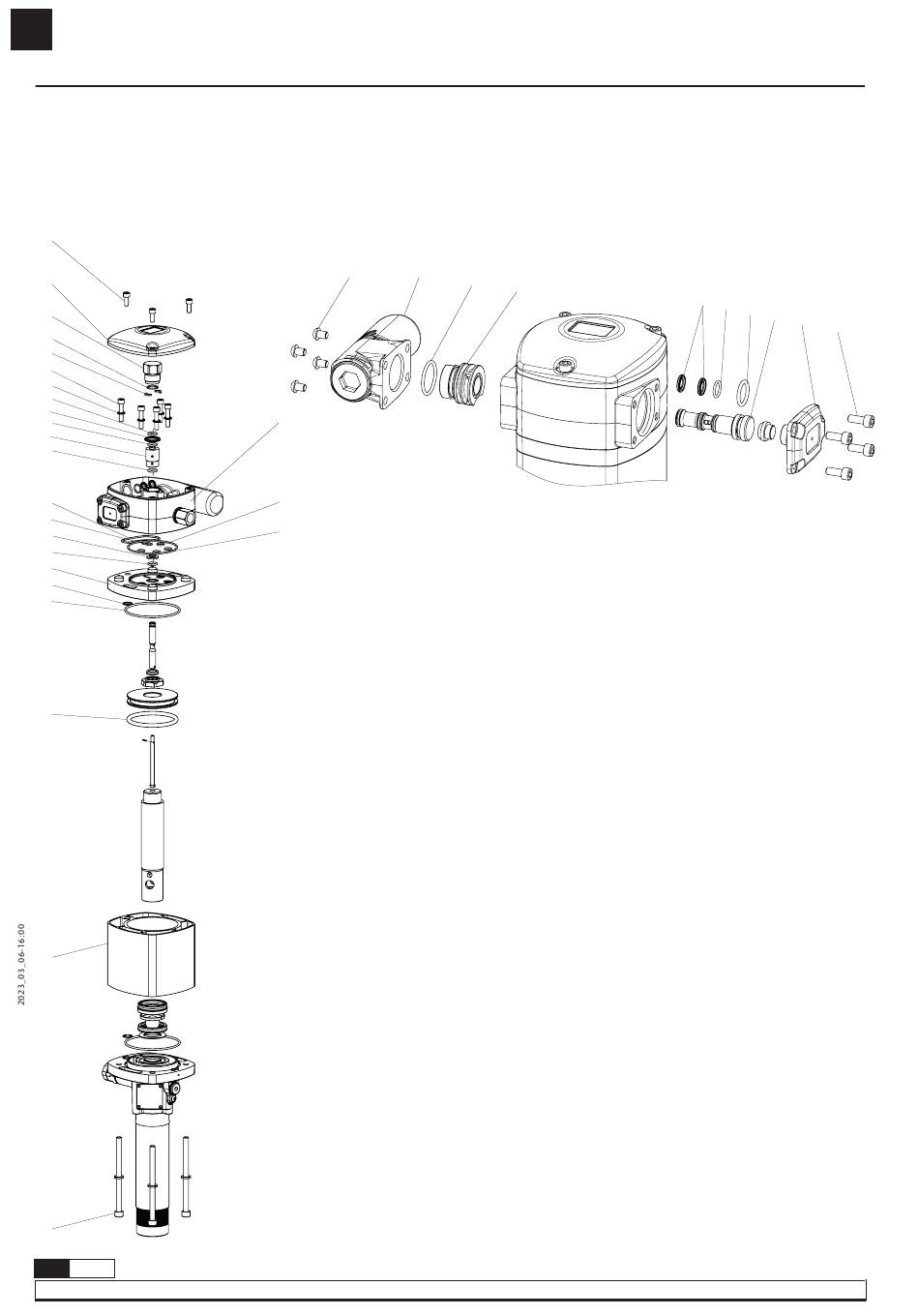 2023_03_06-16:00