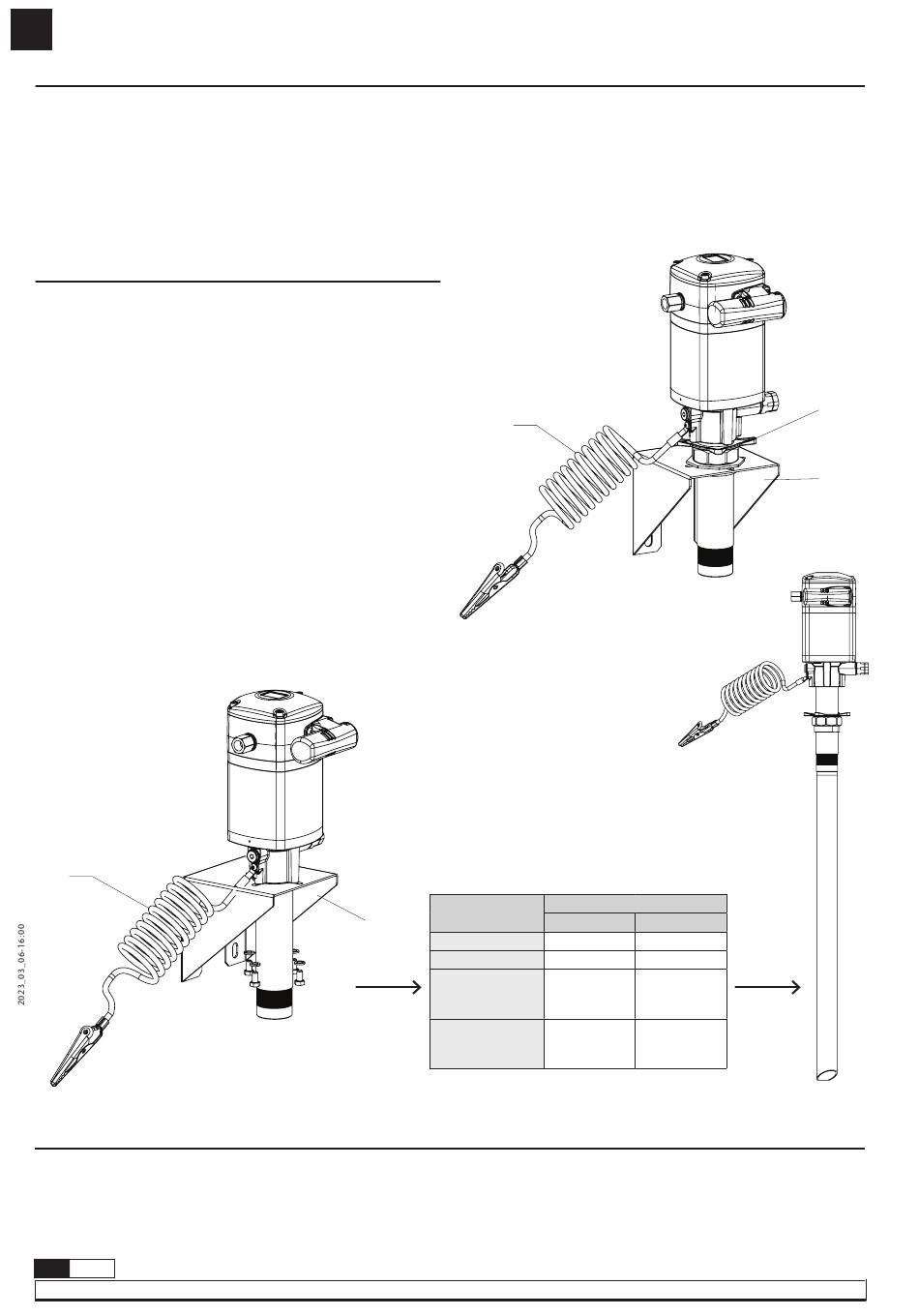 2023_03_06-16:00