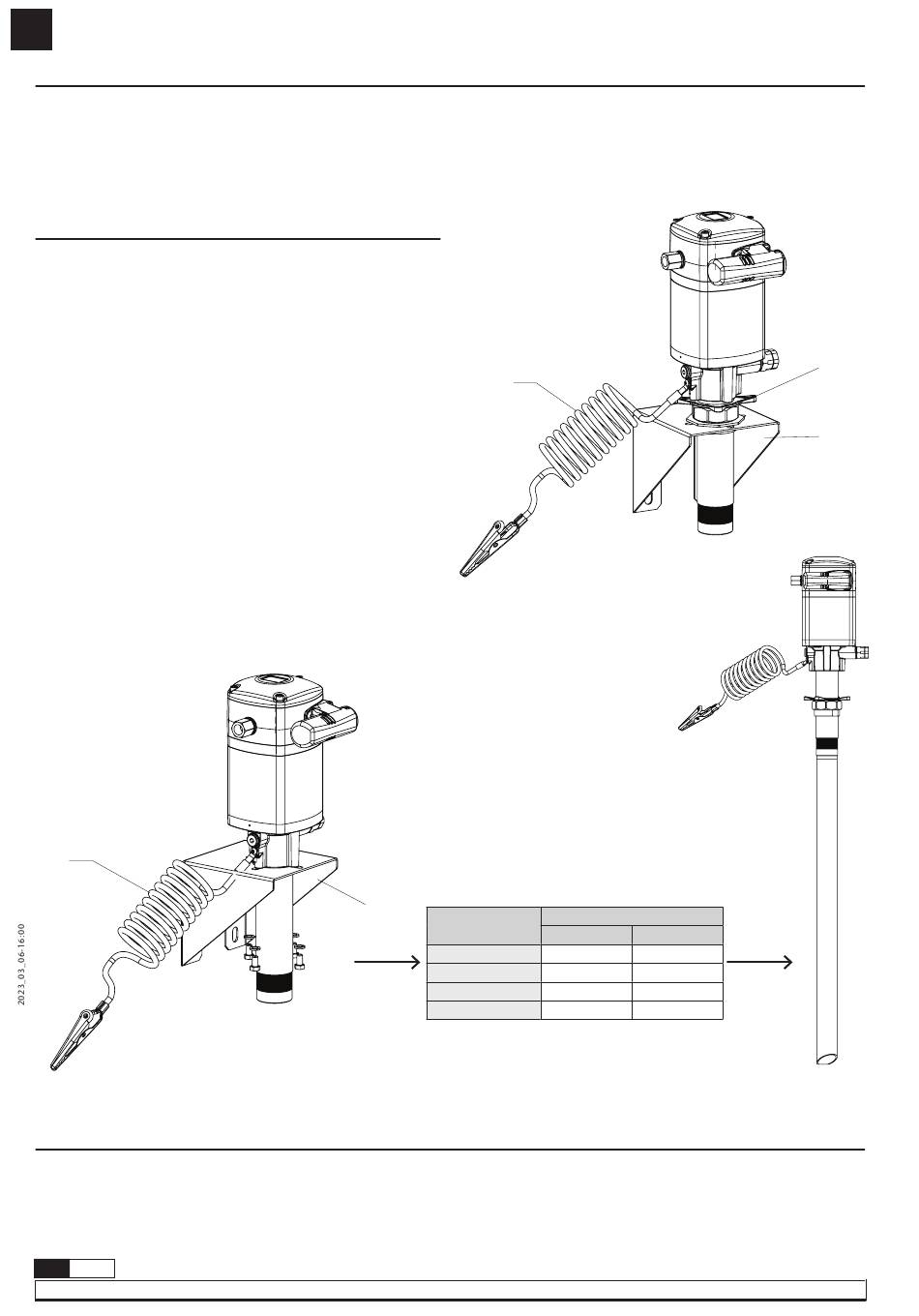 2023_03_06-16:00