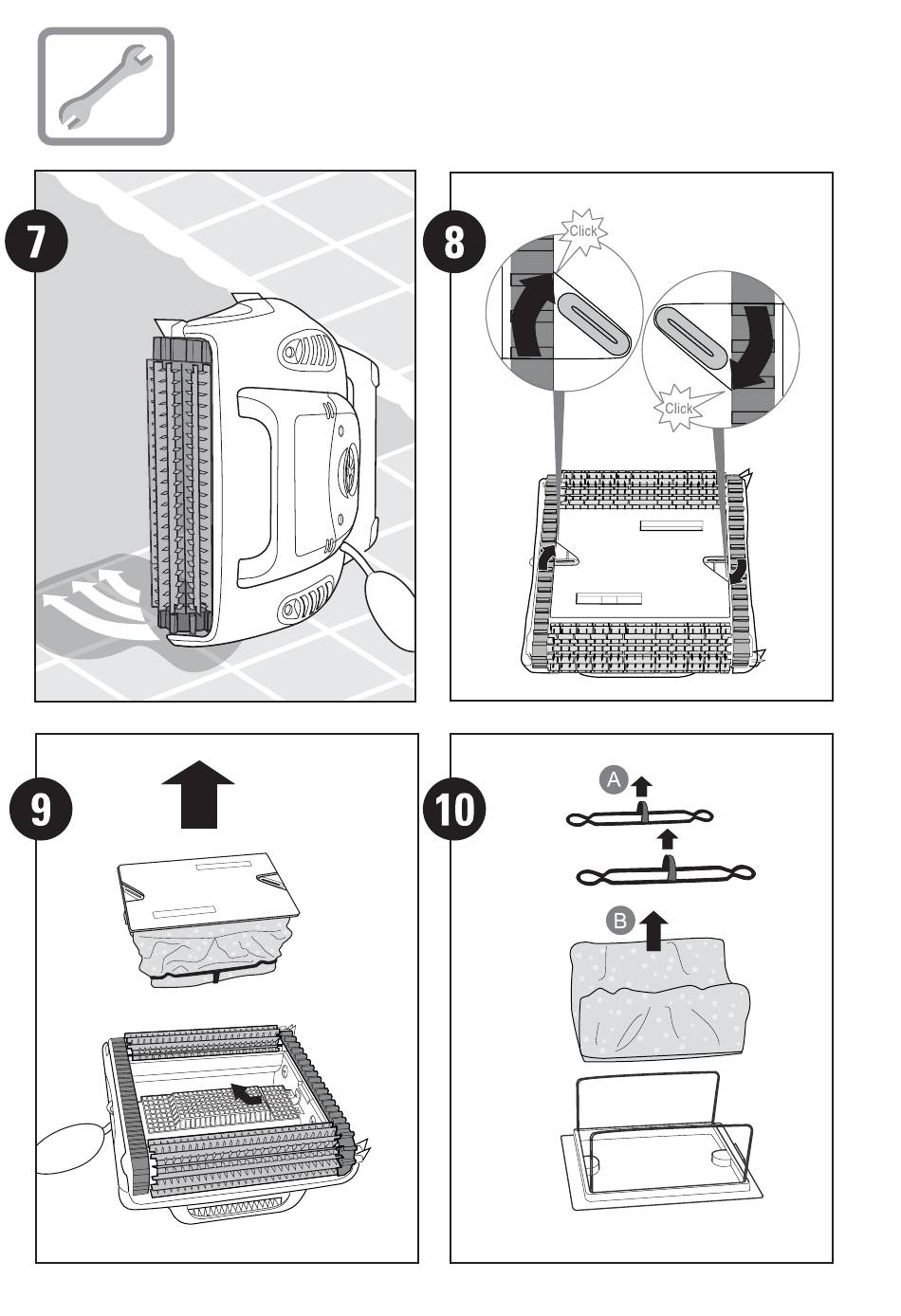 7

8

Click

Click

9

10

A

B