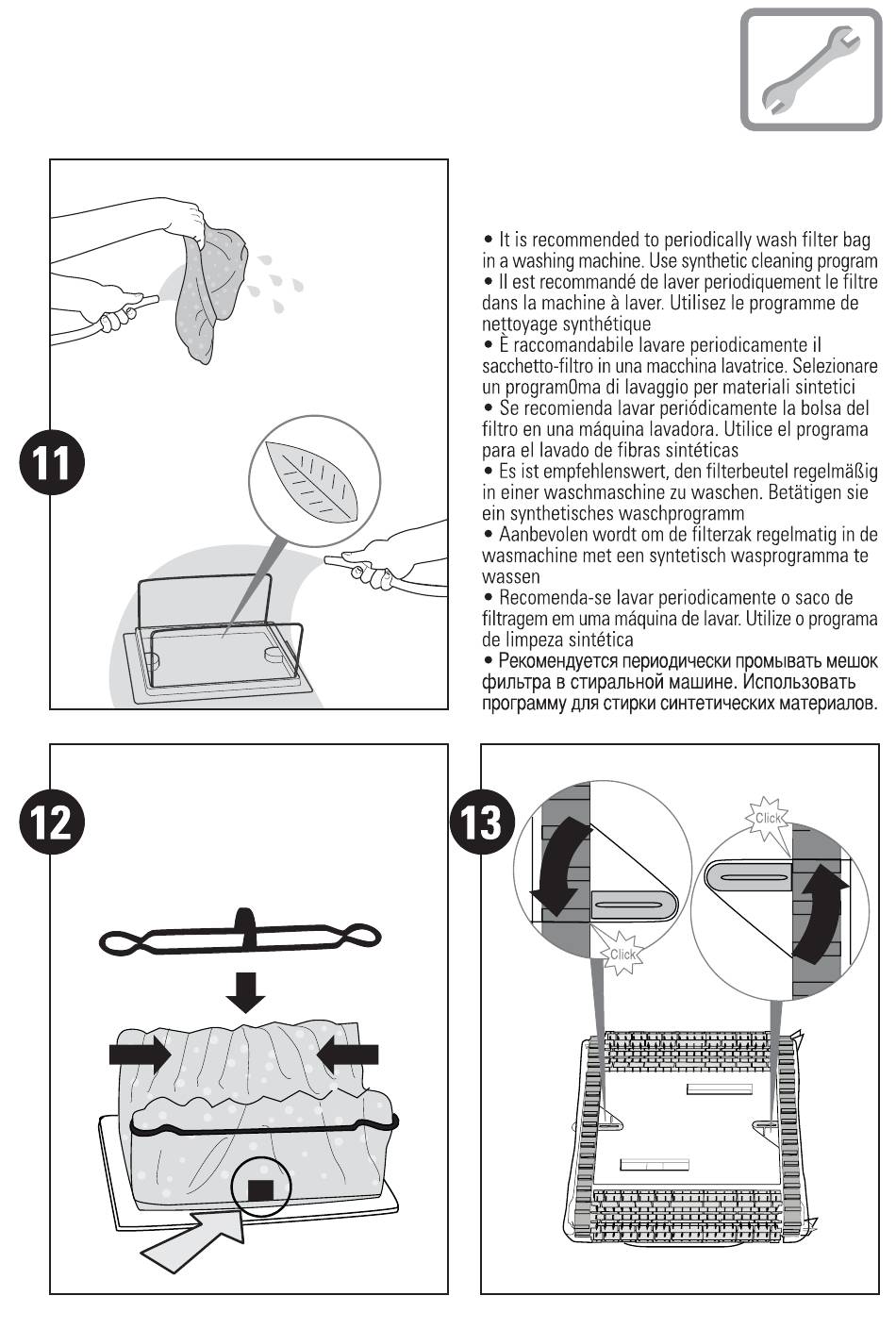 11

• It is recommended to periodically wash filter bag in a washing machine. Use synthetic cleaning program
• Il est recommandé de laver periodiquement le filtre dans la machine à laver. Utilisez le programme de nettoyage synthétique
• È raccomandabile lavare periodicamente il sacchetto-filtro in una macchina lavatrice. Selezionare un program0ma di lavaggio per materiali sintetici
• Se recomienda lavar periódicamente la bolsa del filtro en una máquina lavadora. Utilice el programa para el lavado de fibras sintéticas
• Es ist empfehlenswert, den filterbeutel regelmäßig in einer waschmaschine zu waschen. Betätigen sie ein synthetisches waschprogramm
• Aanbevolen wordt om de filterzak regelmatig in de wasmachine met een syntetisch wasprogramma te wassen
• Recomenda-se lavar periodicamente o saco de filtragem em uma máquina de lavar. Utilize o programa de limpeza sintética
• Рекомендуется периодически промывать мешок фильтра в стиральной машине. Использовать программу для стирки синтетических материалов.

12

13

Click

Click