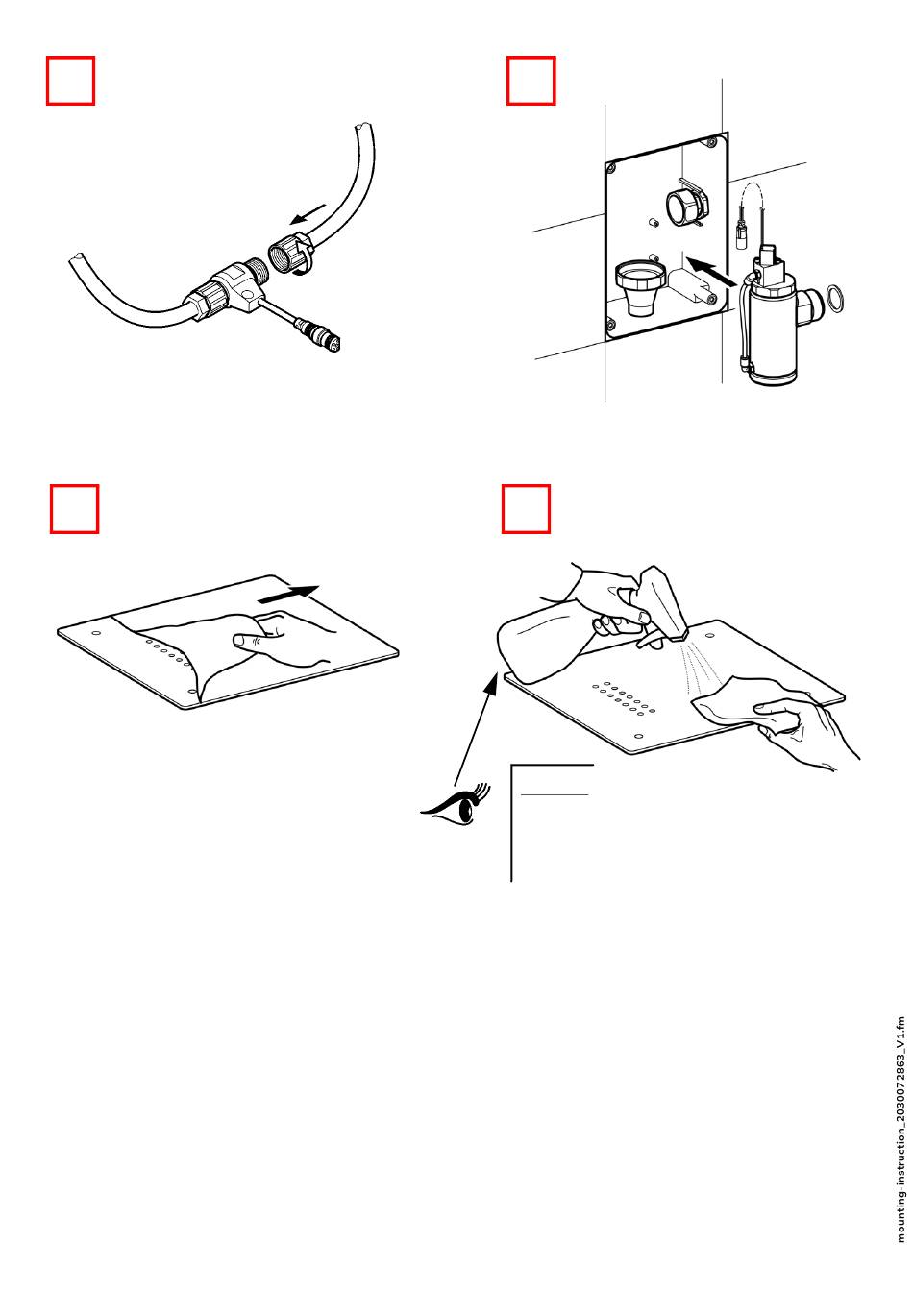 mounting-instruction_2030072863_V1.fm