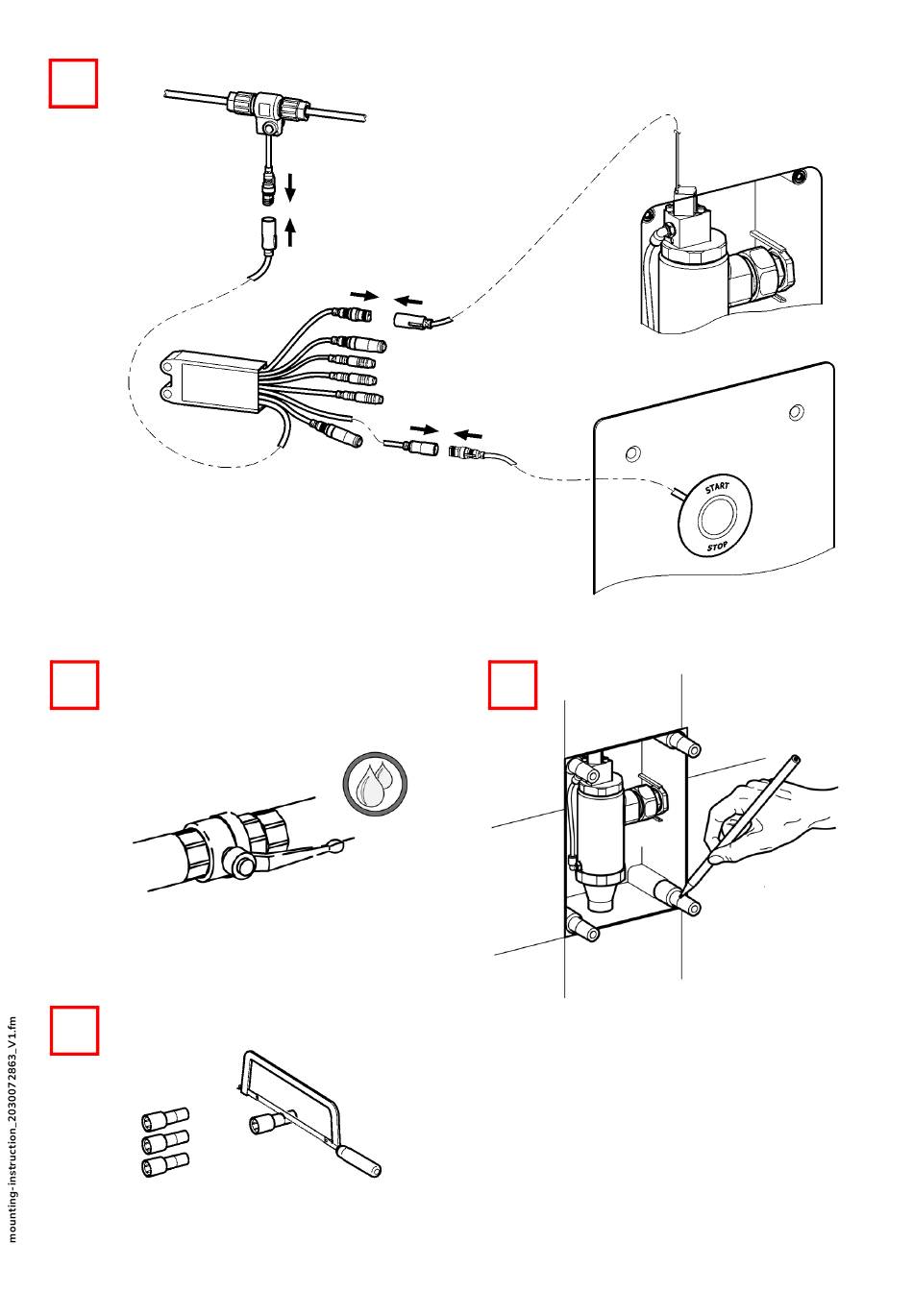 START

STOP

mounting-instruction_2030072863_V1.fm