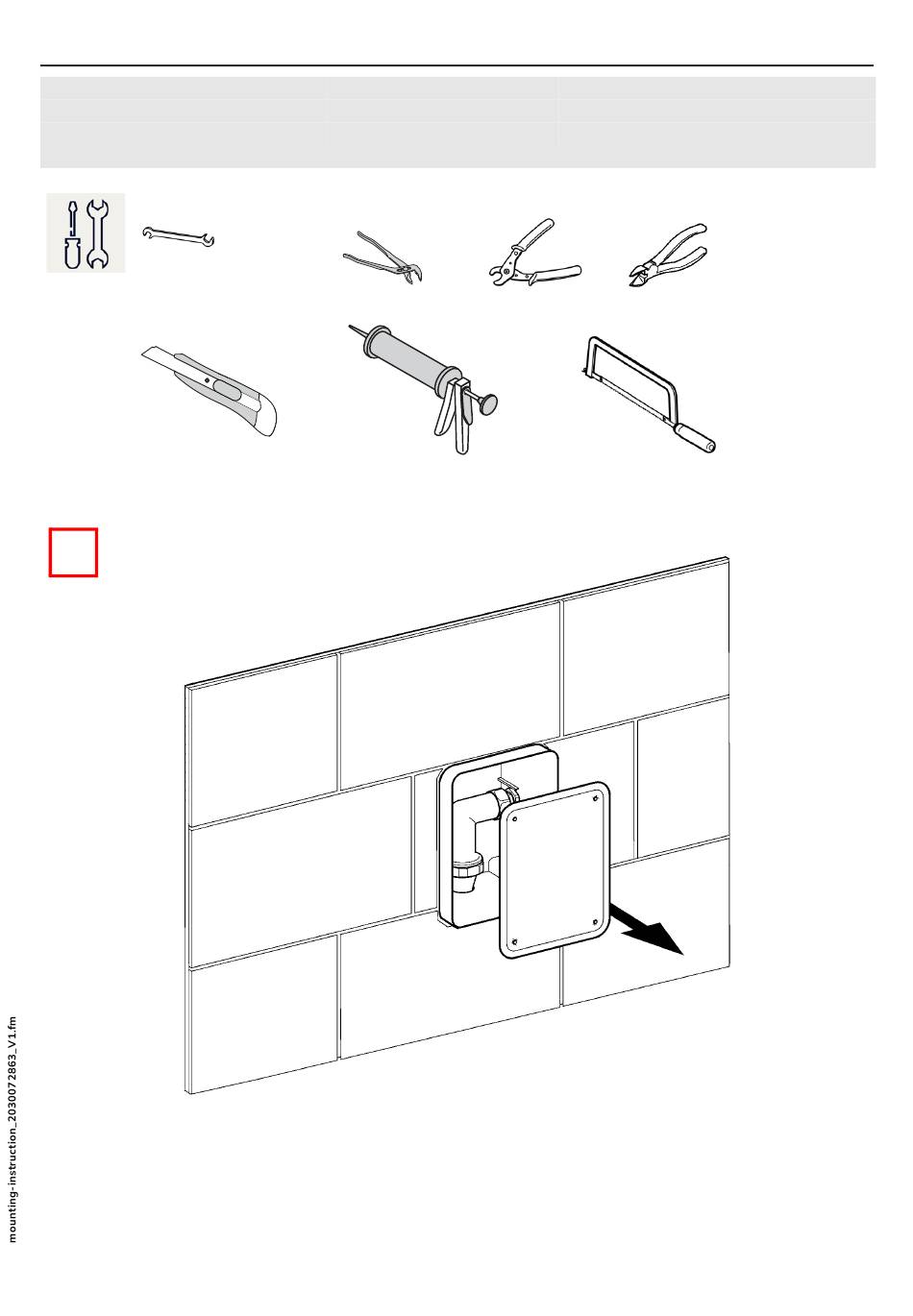 mounting-instruction_2030072863_V1.fm