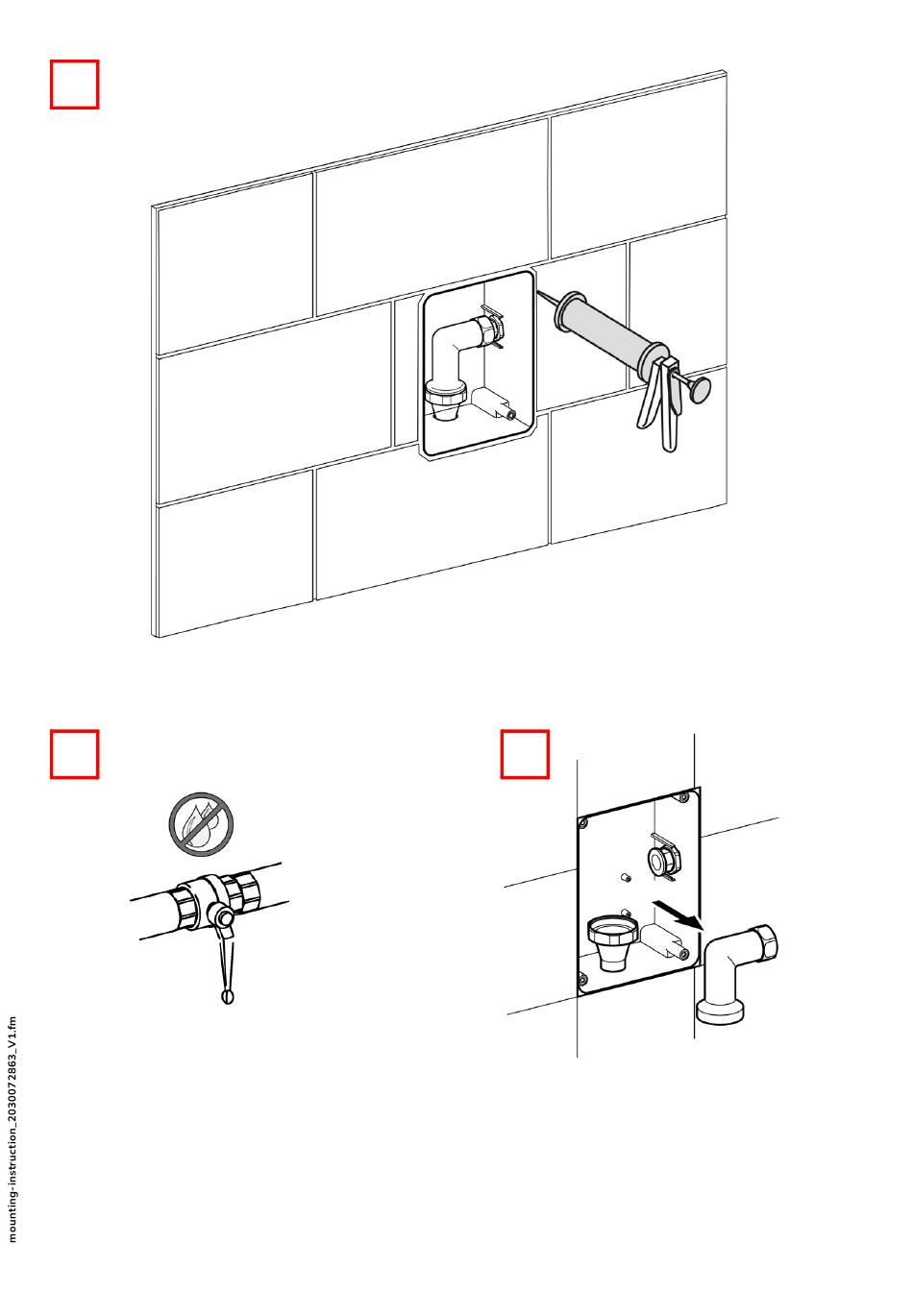 mounting-instruction_2030072863_V1.fm