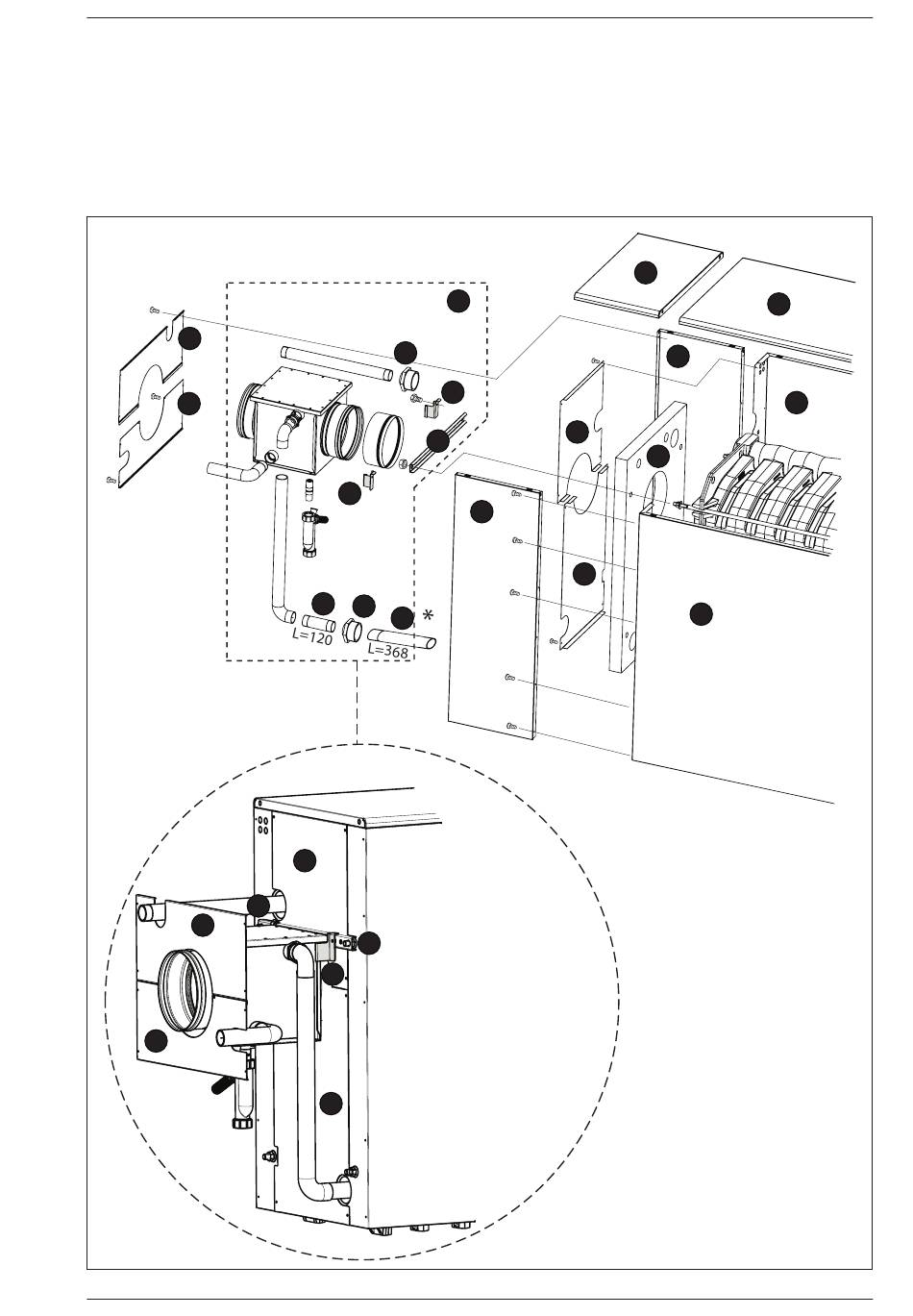 L=120
L=368
*