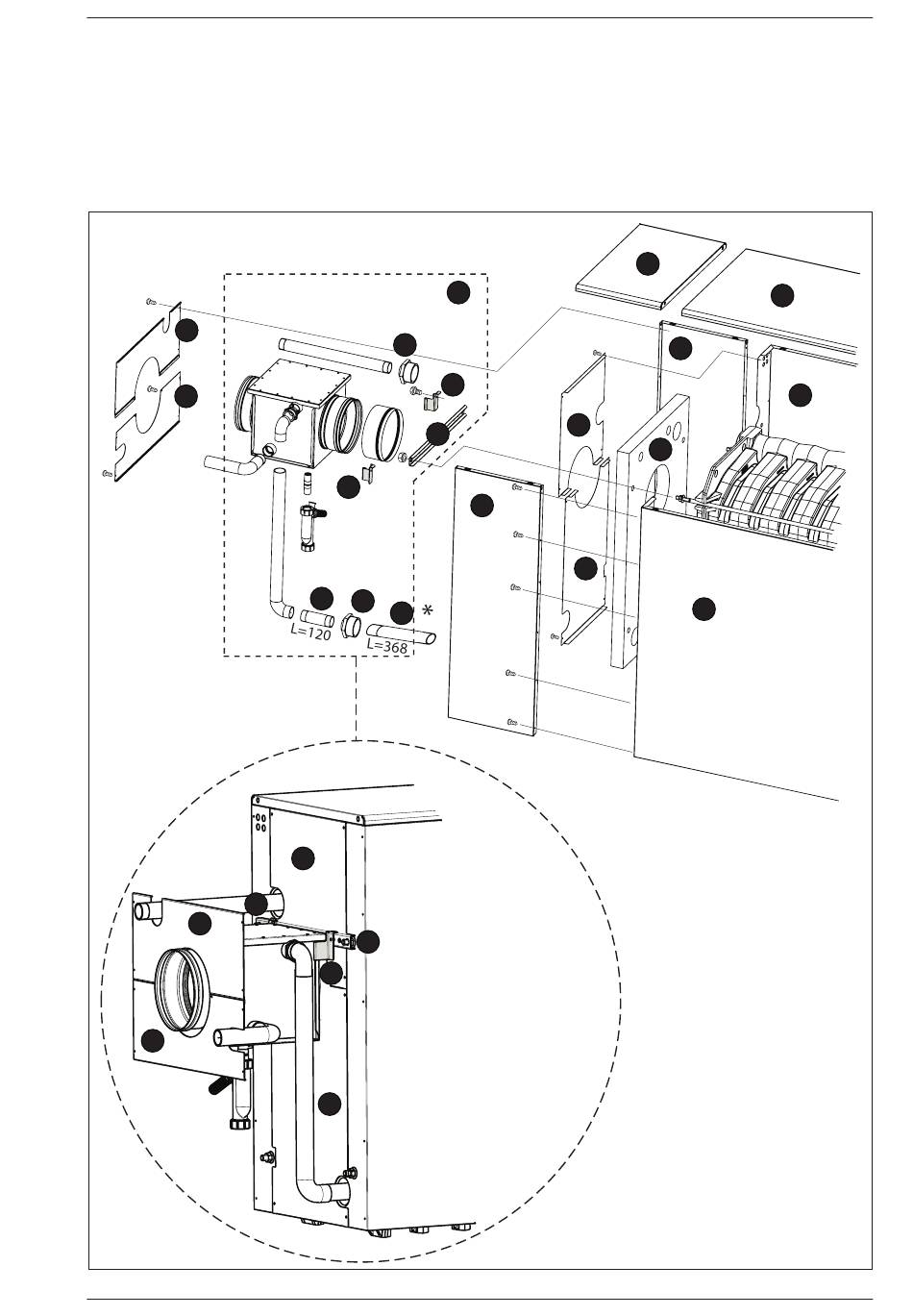 L=120

L=368

*