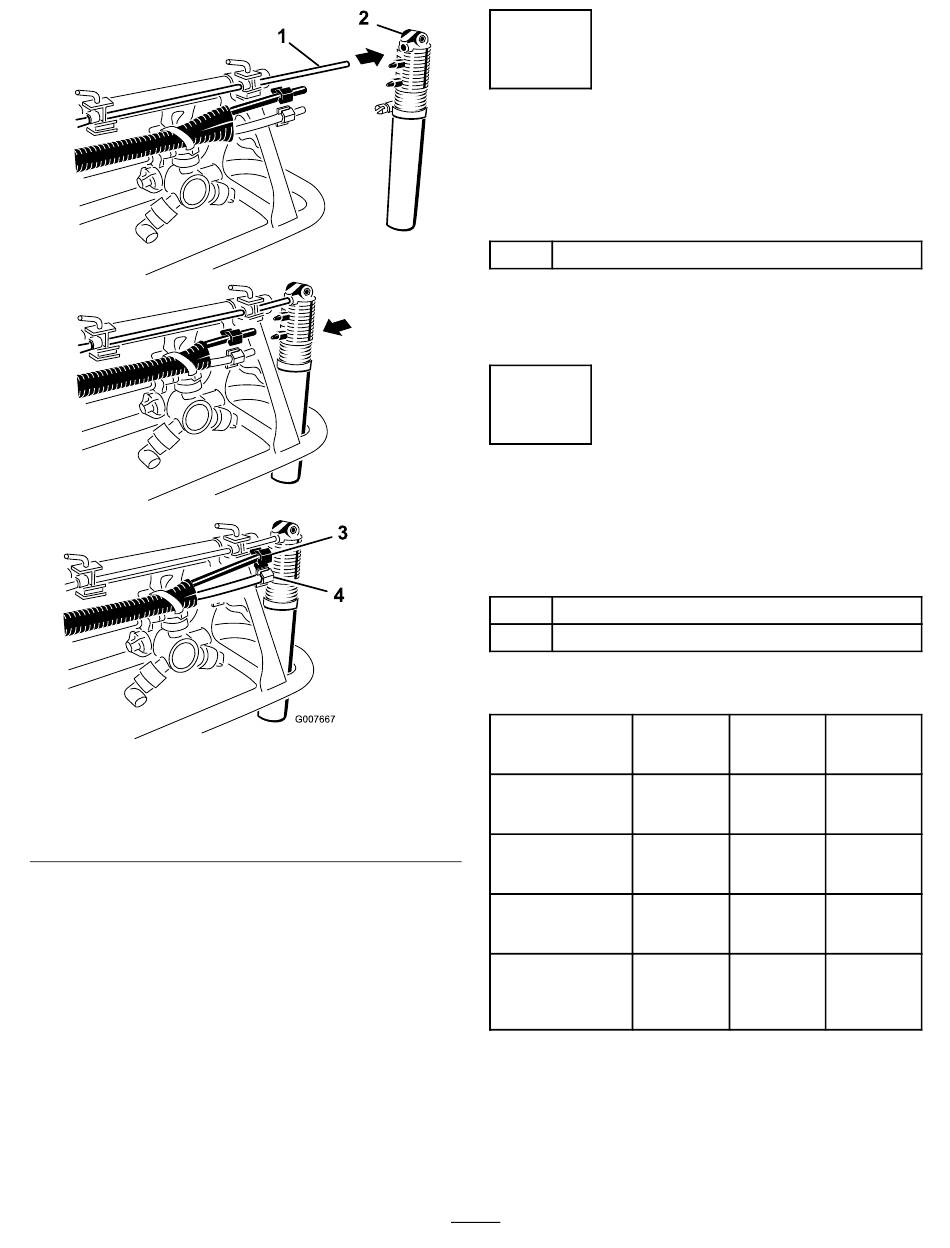 1

2

3

4

G007667