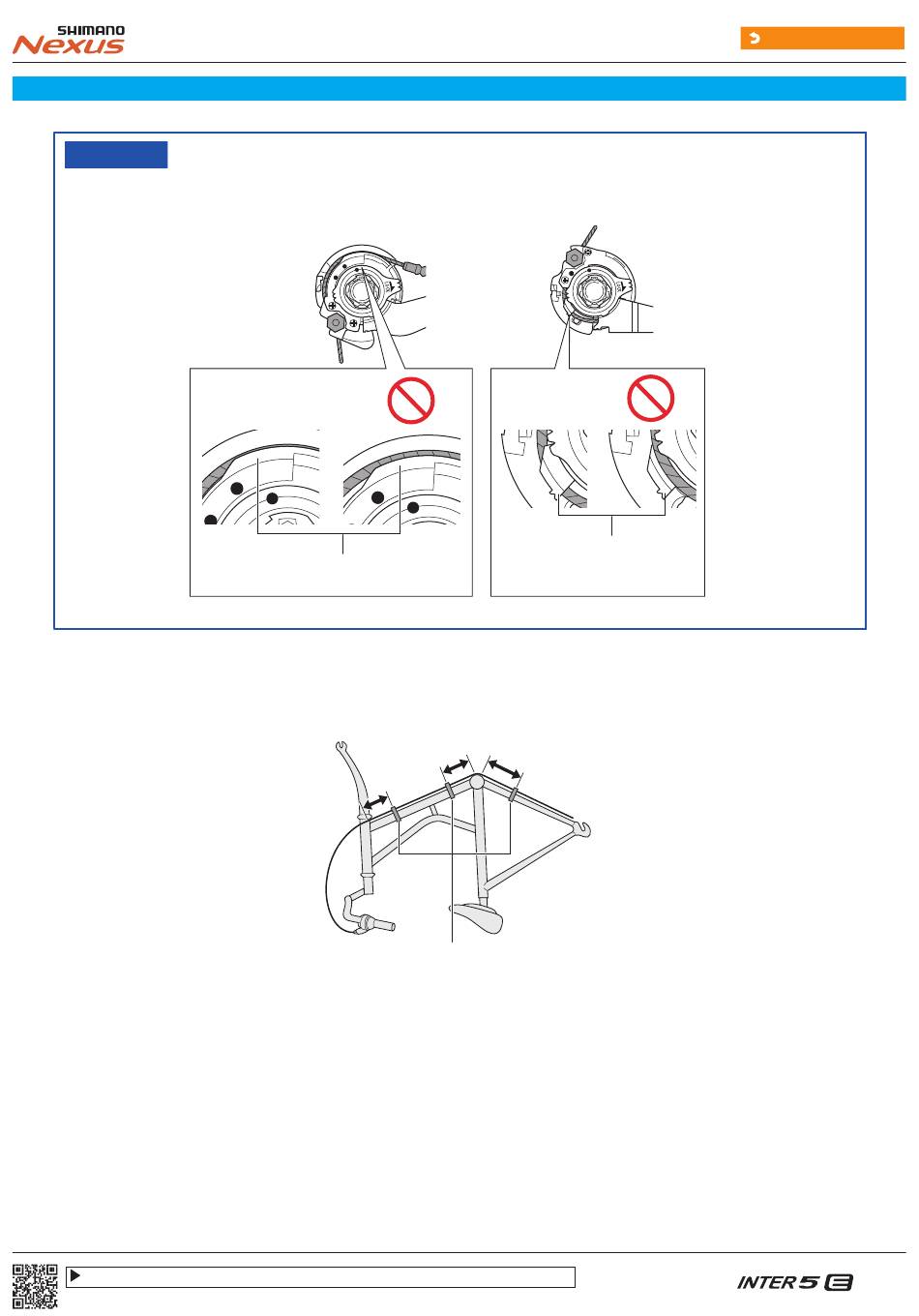 SHIMANO
Nexus

INTER 5 E