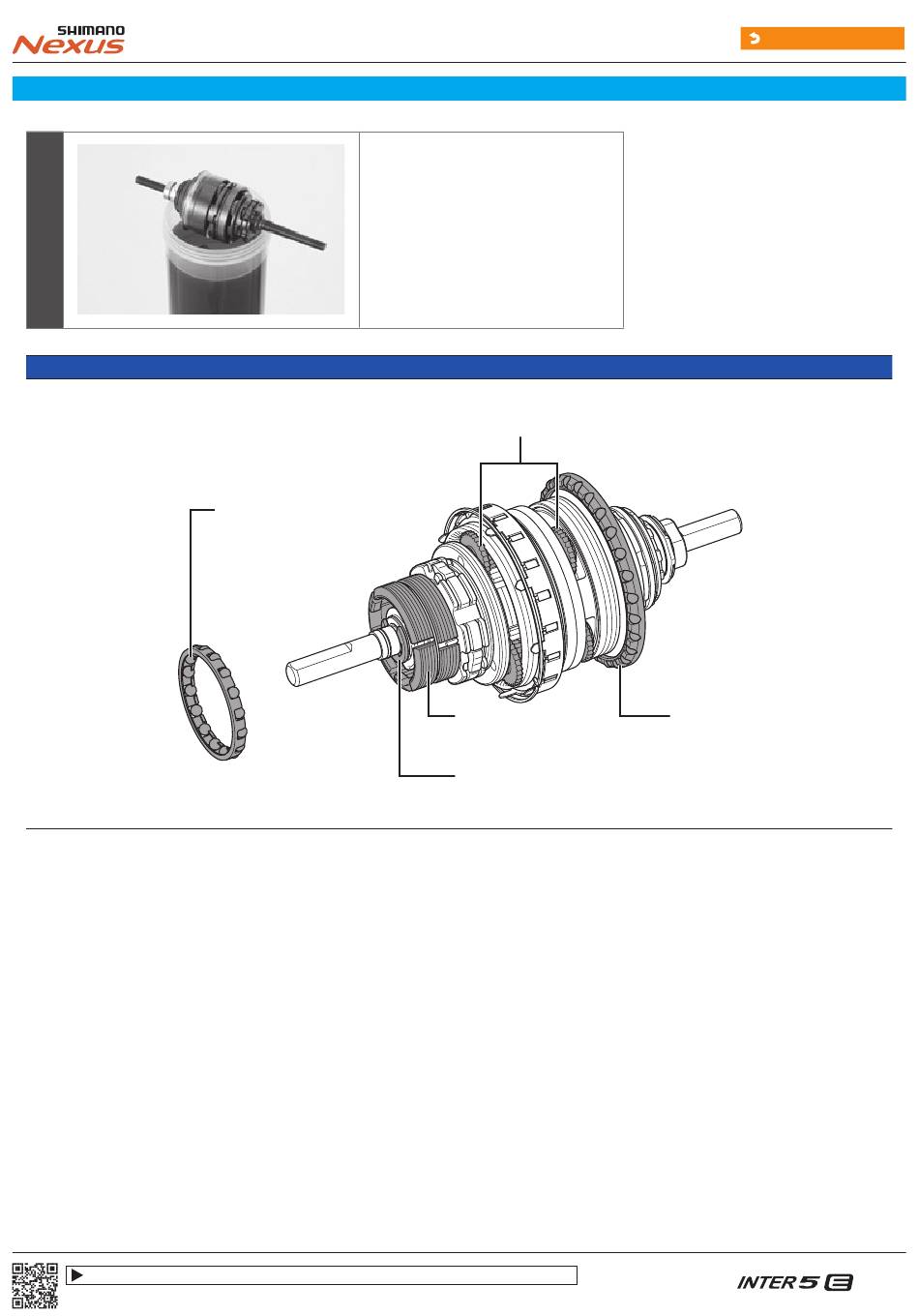 SHIMANO
Nexus

INTER 5 E