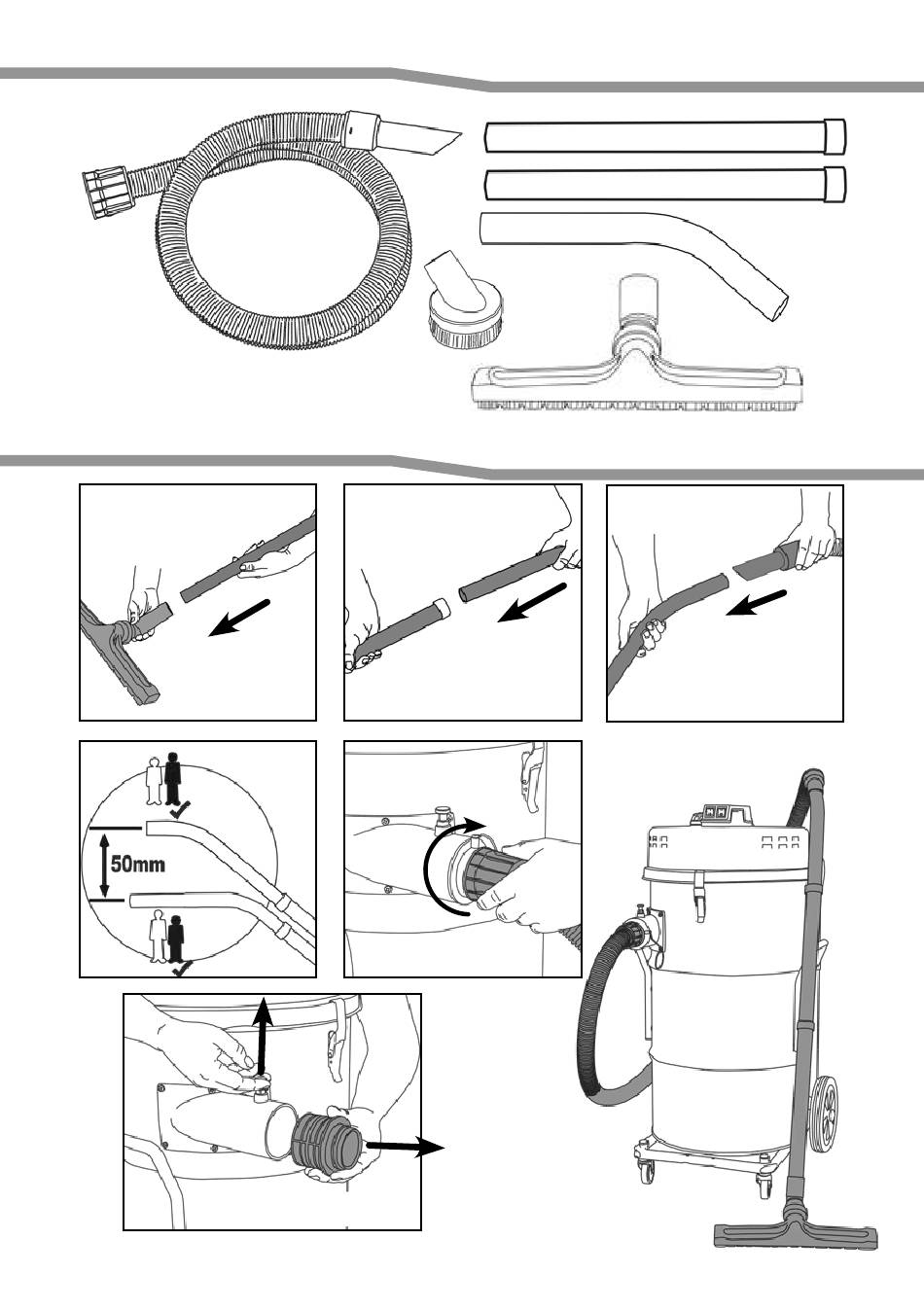 50mm