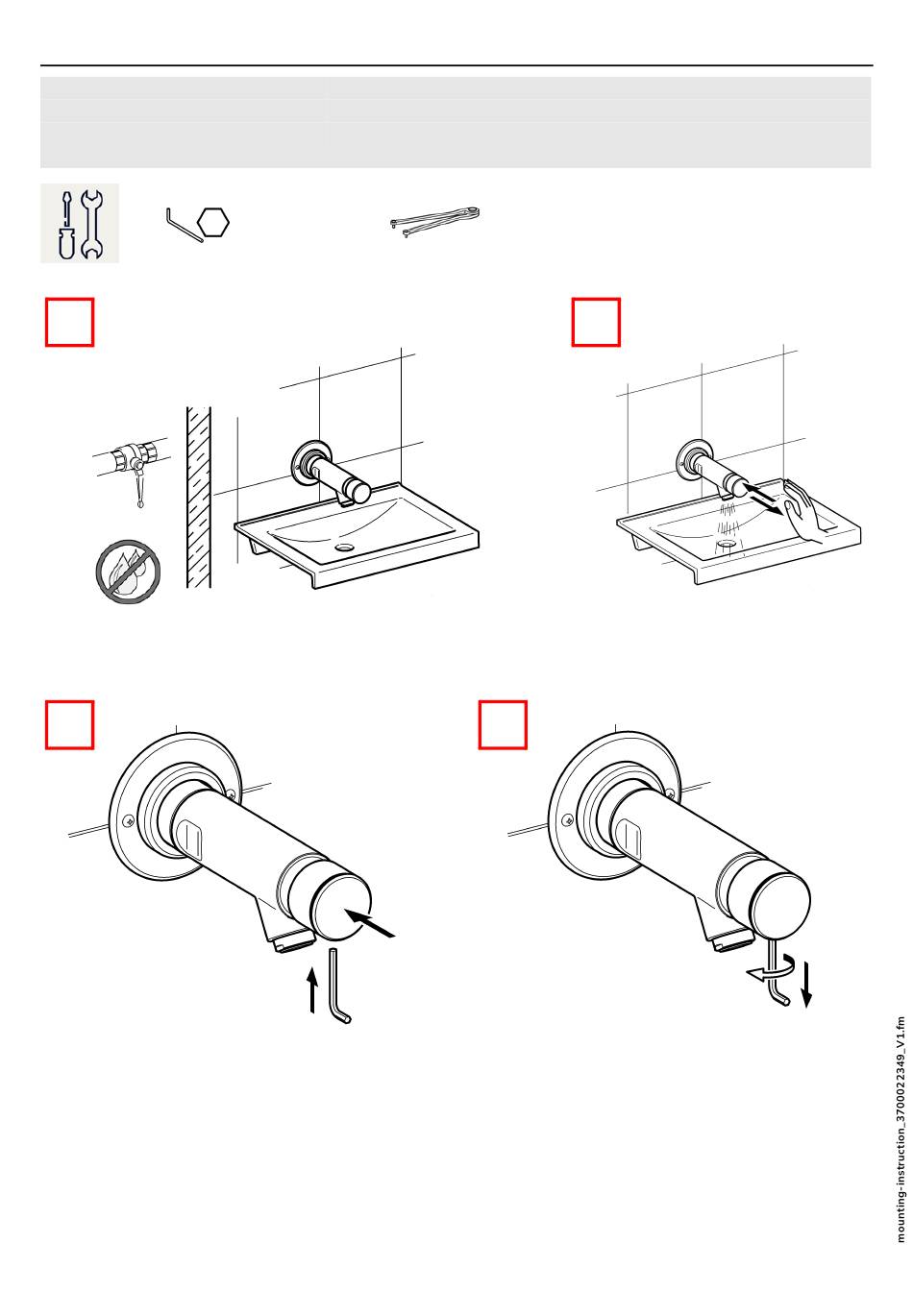 mounting-instruction_3700022349_V1.fm