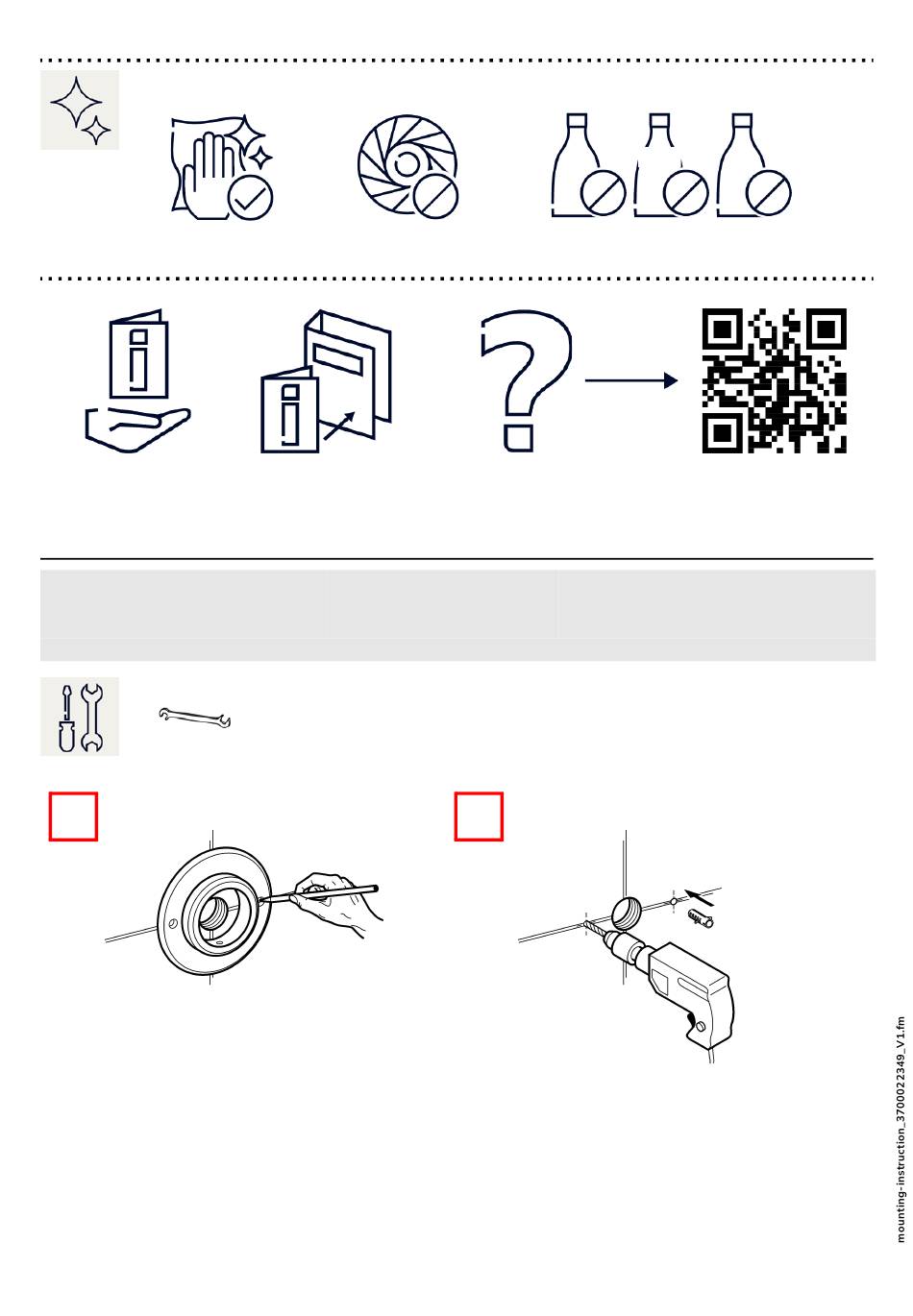 mounting-instruction_3700022349_V1.fm