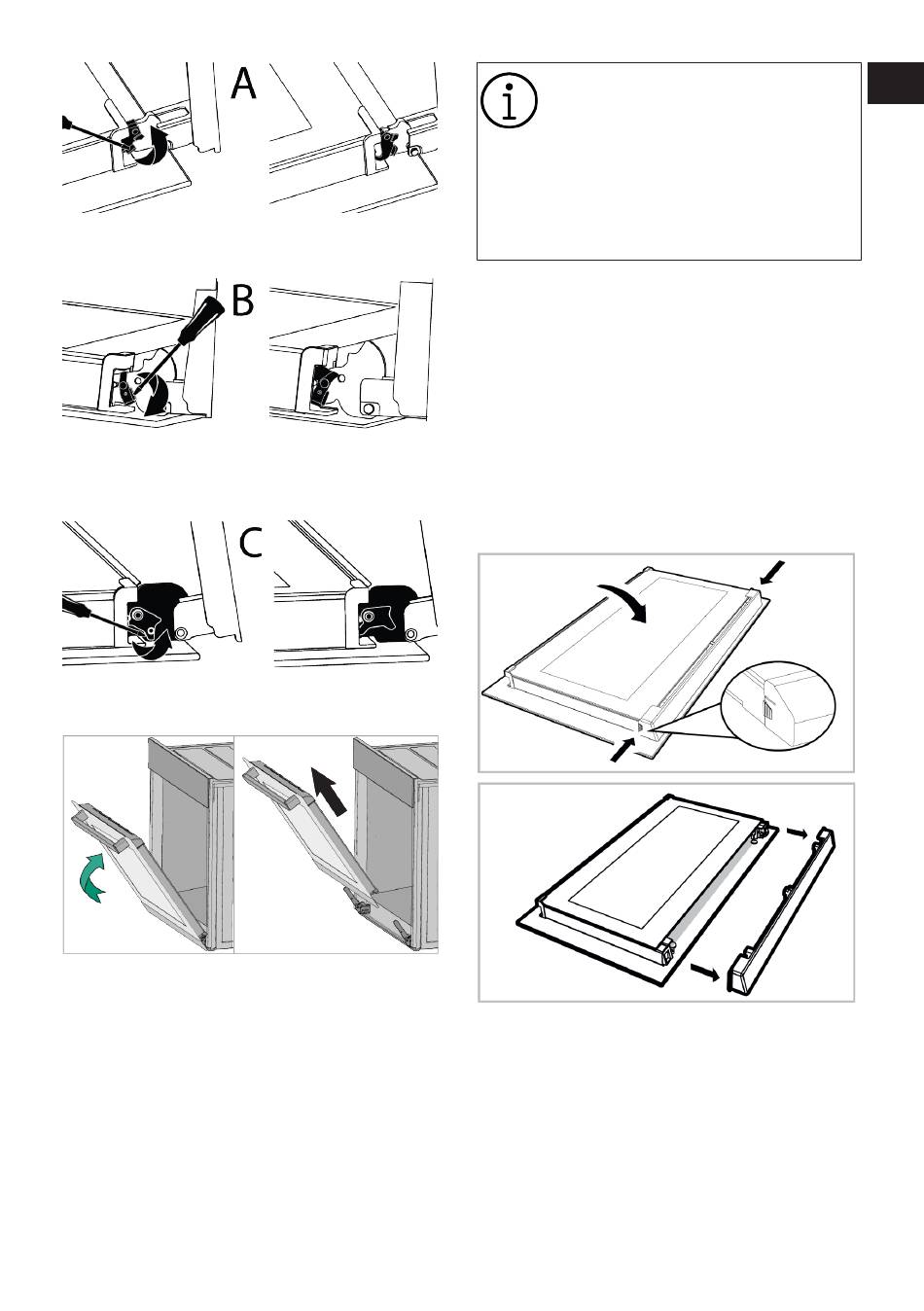 A

B

C