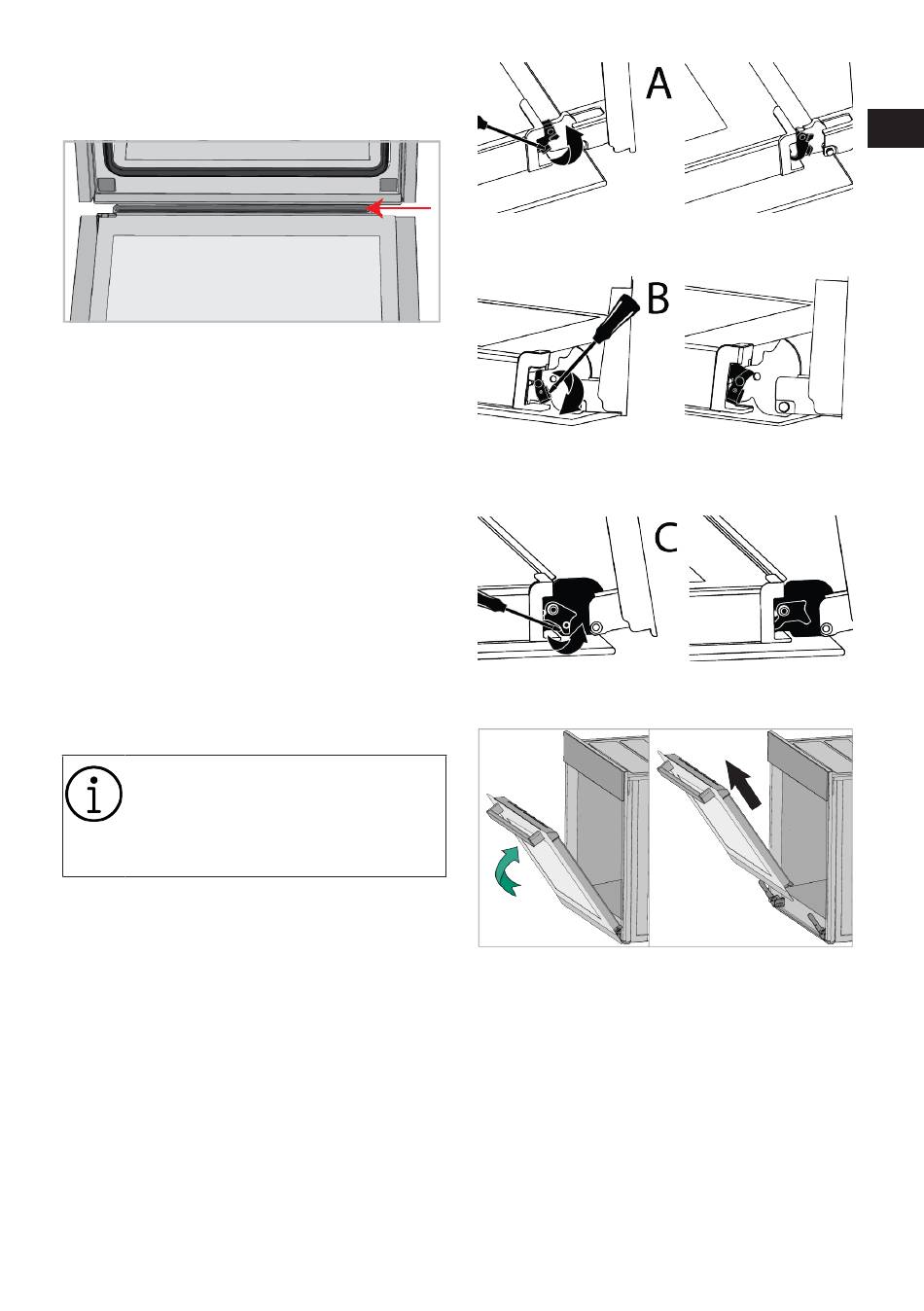 A

B

C