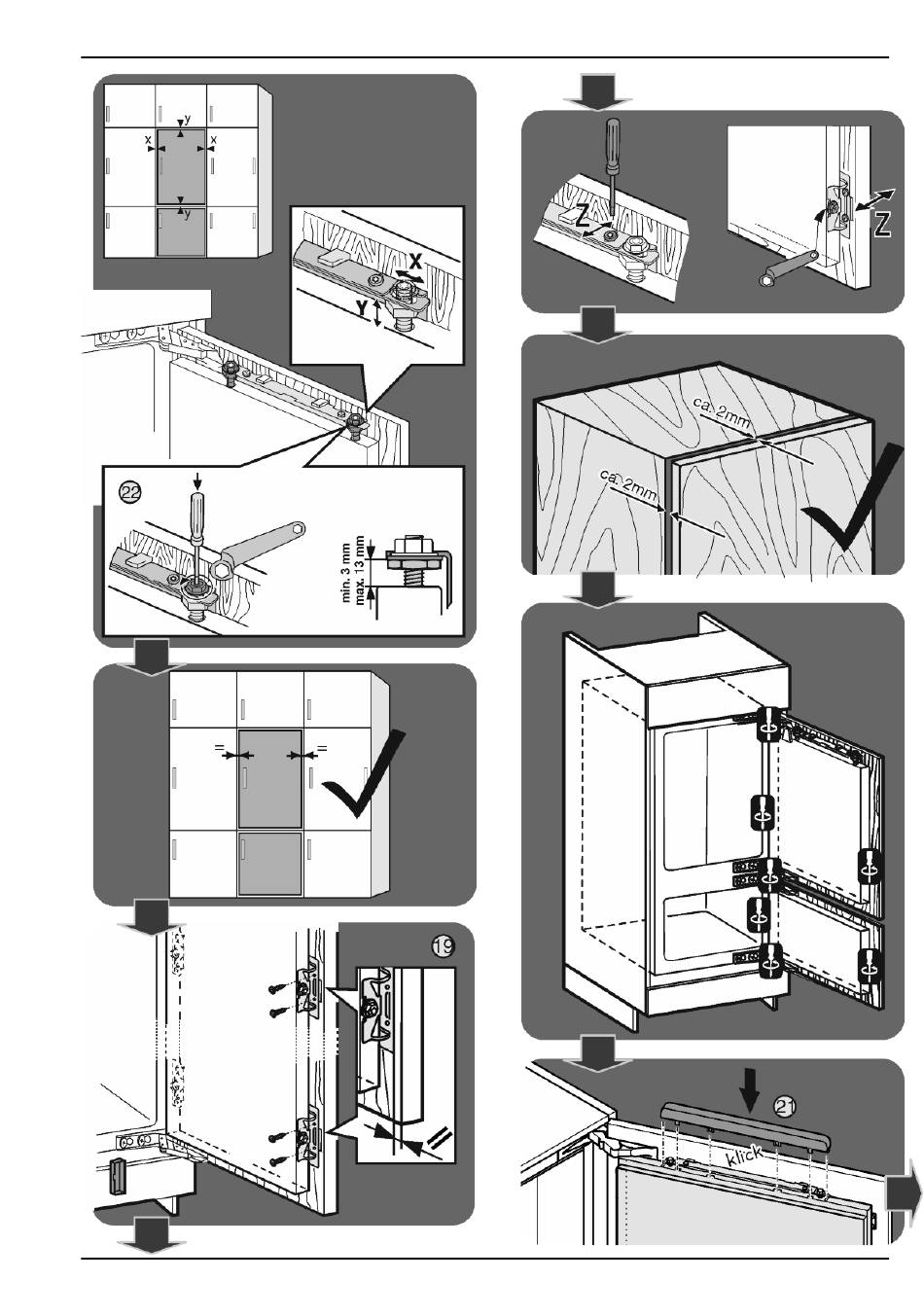 y
x
x
y
X
Y
22
min. 3 mm
max. 13 mm
=
=
19
Z
Z
ca. 2mm
ca. 2mm
21
klick