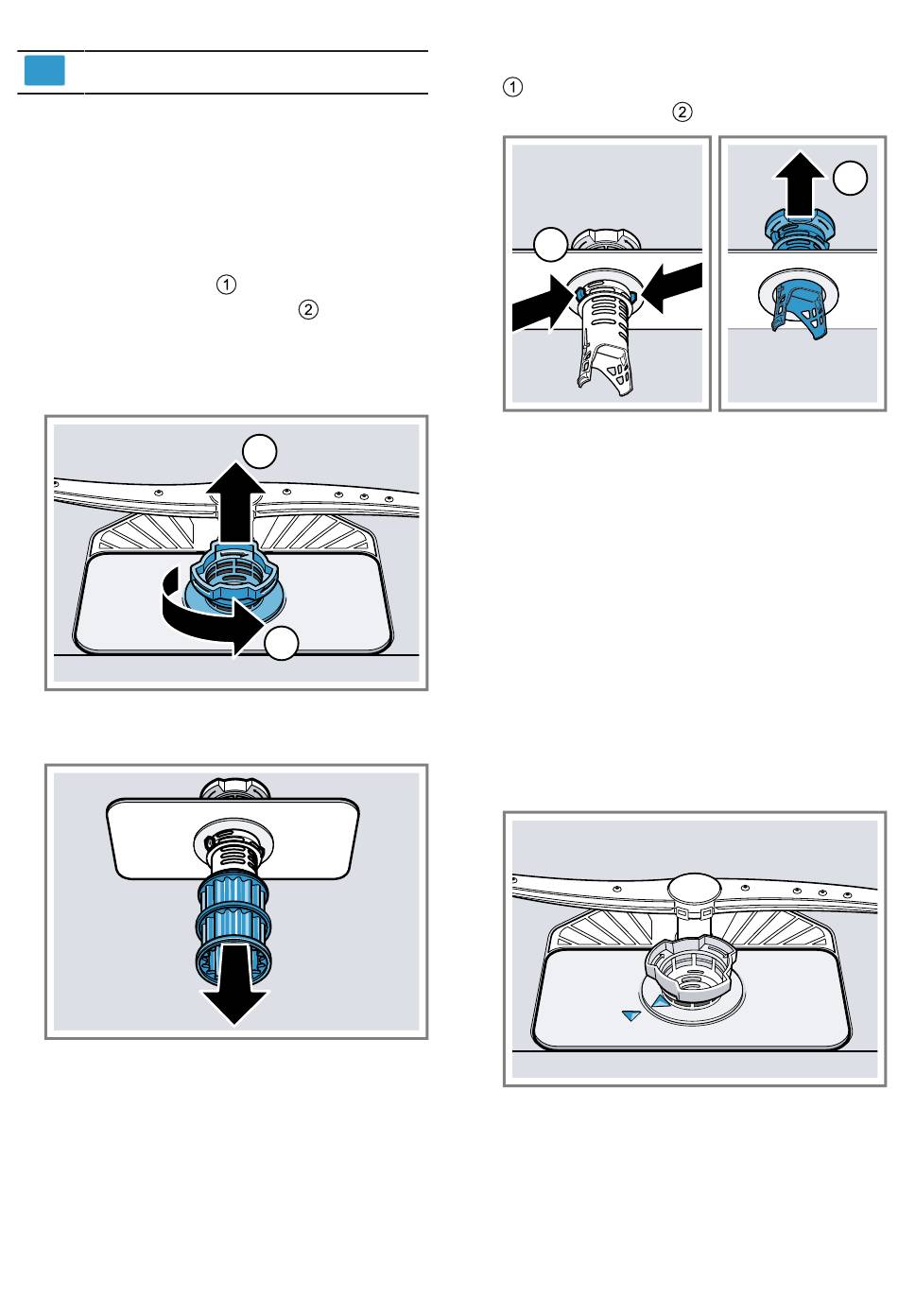 ①
②
①
②