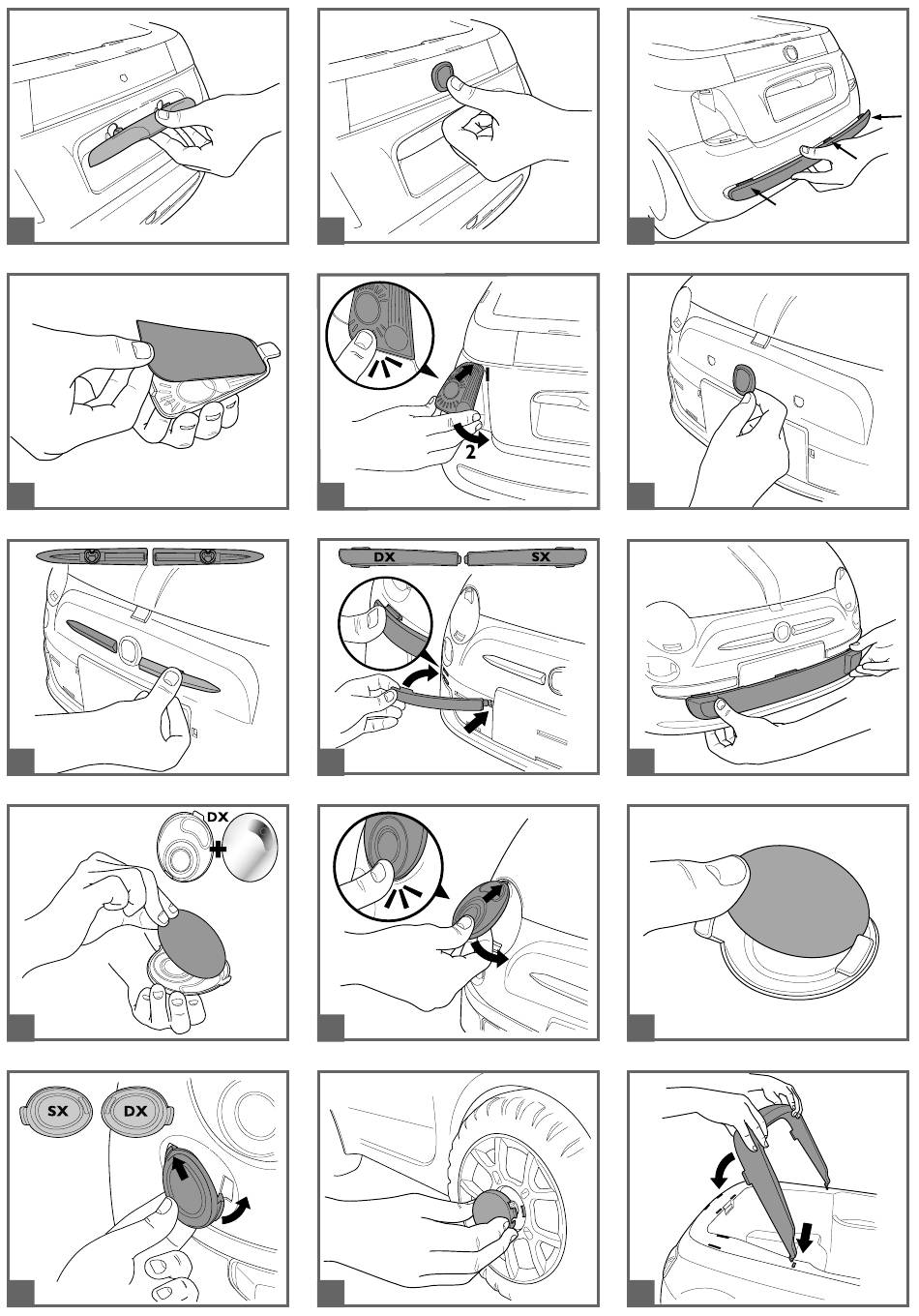 1
2
DX
SX
DX
SX
DX