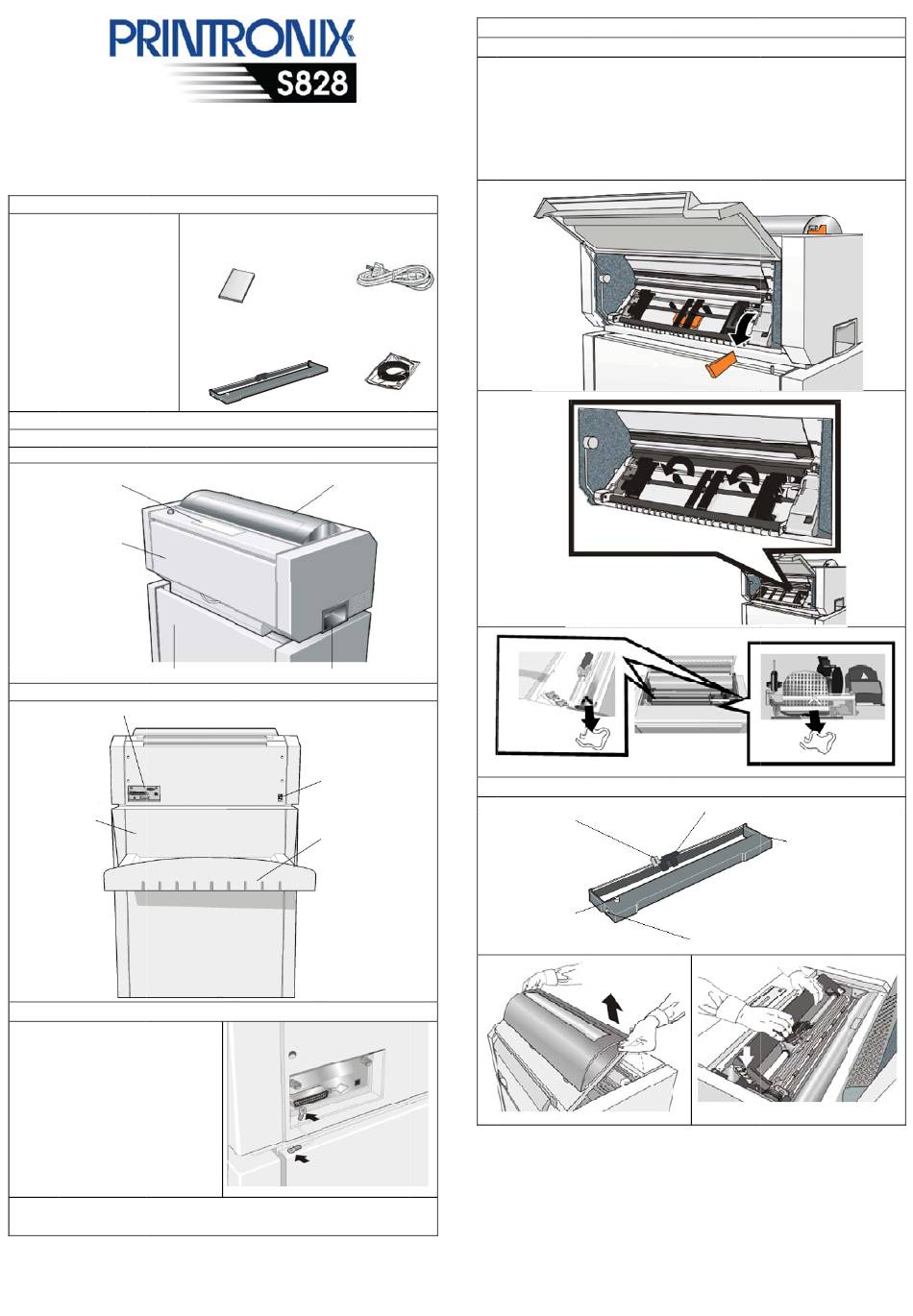 PRINTRONIX®
S828