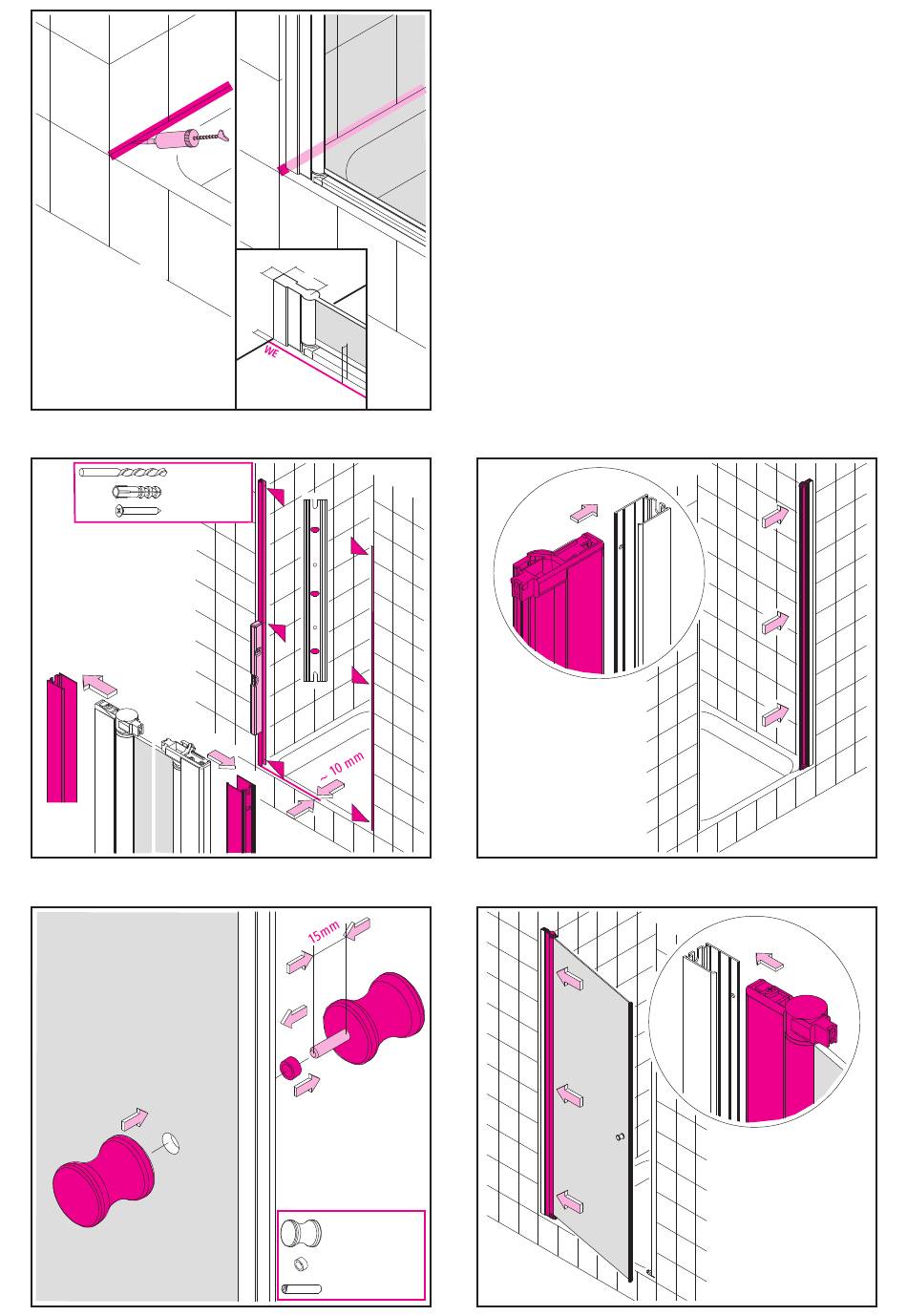 WE

~ 10 mm

15mm