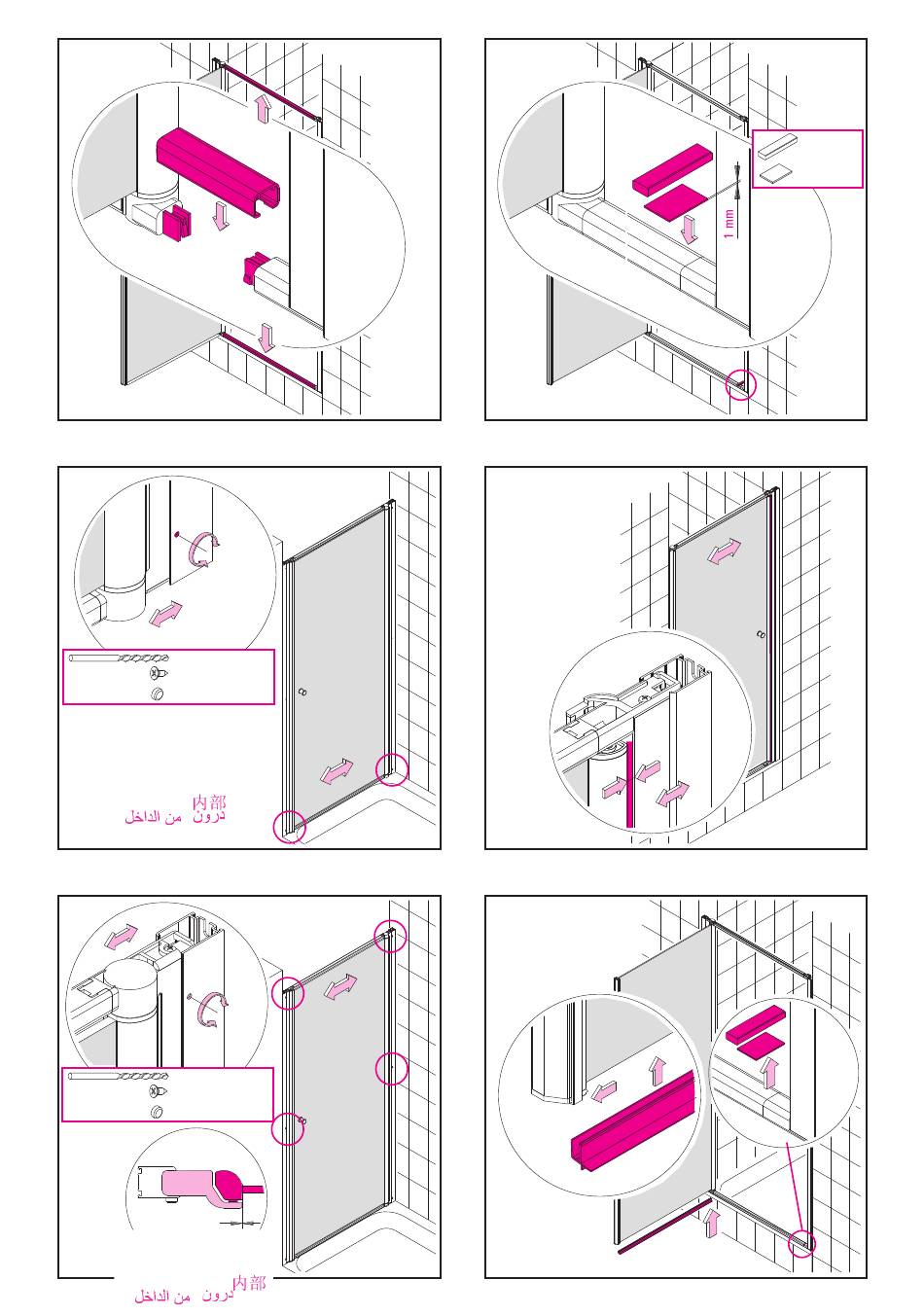 1 mm

内部
درون من الداخل

内部
درون من الداخل