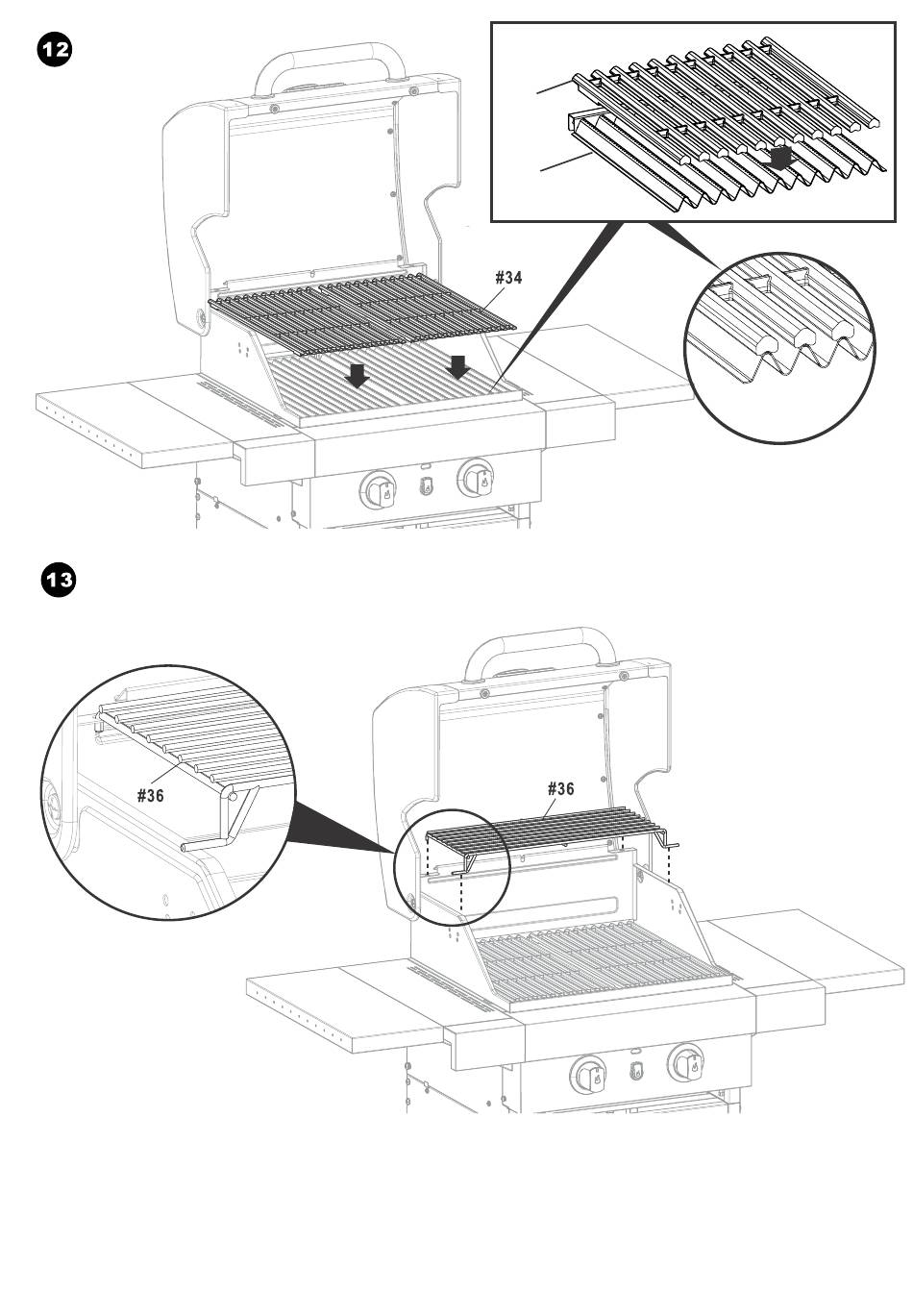 12

#34

13

#36

#36