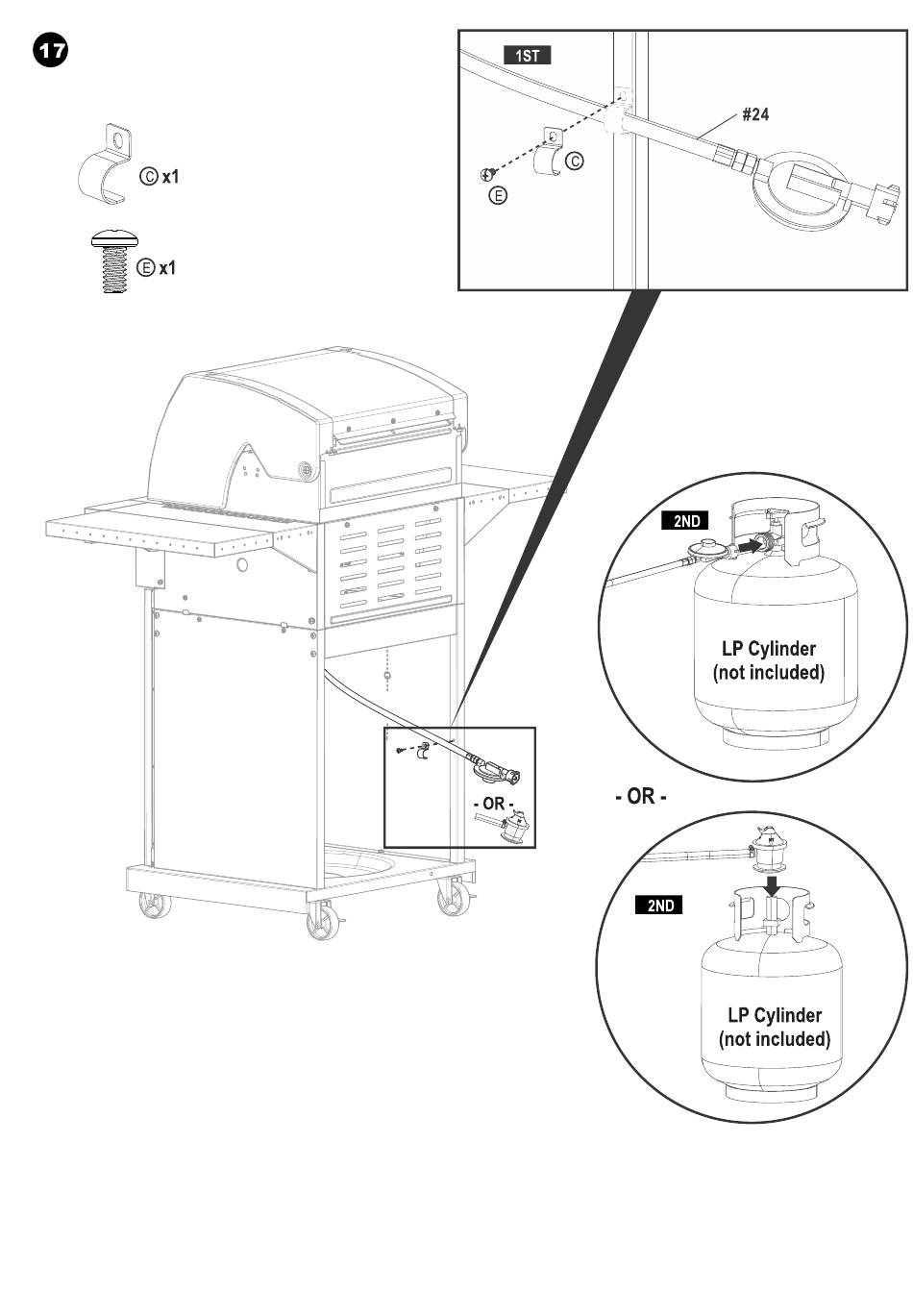 17

Ⓒ x1

Ⓔ x1

1ST

#24

Ⓒ

Ⓔ

- OR -

2ND

LP Cylinder
(not included)

- OR -

2ND

LP Cylinder
(not included)