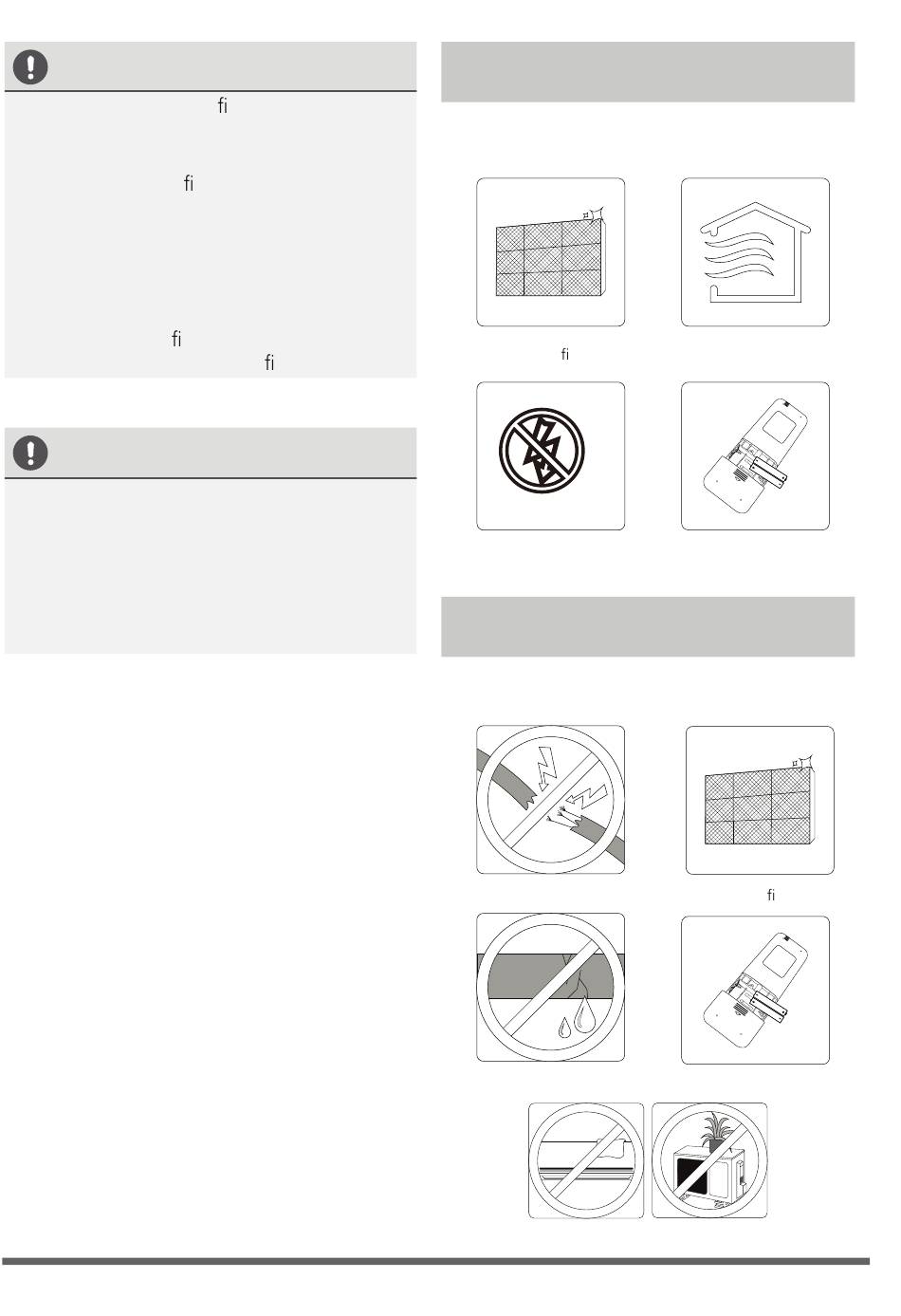 fi

fi

fi

fi

fi

fi