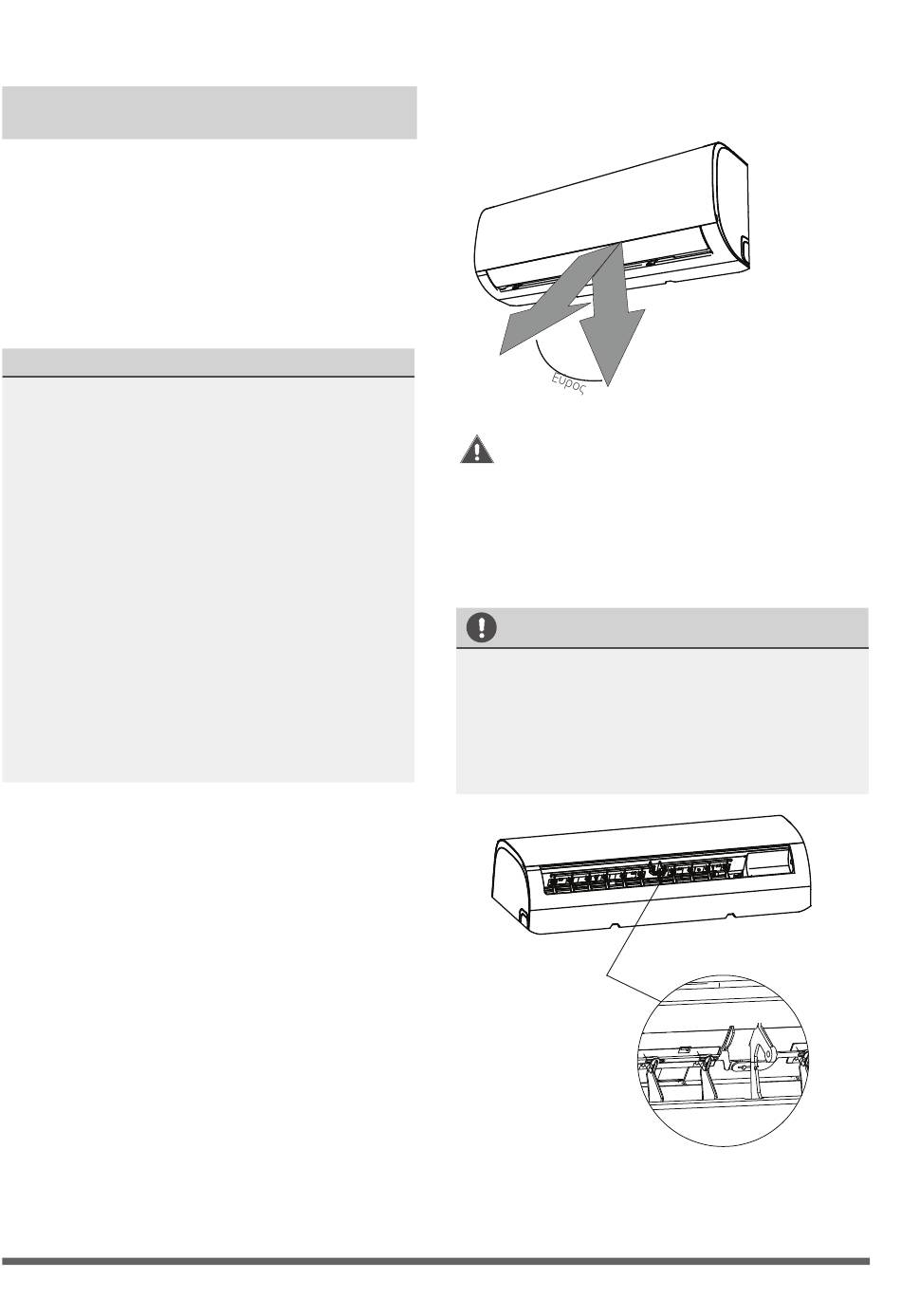 Εύρος