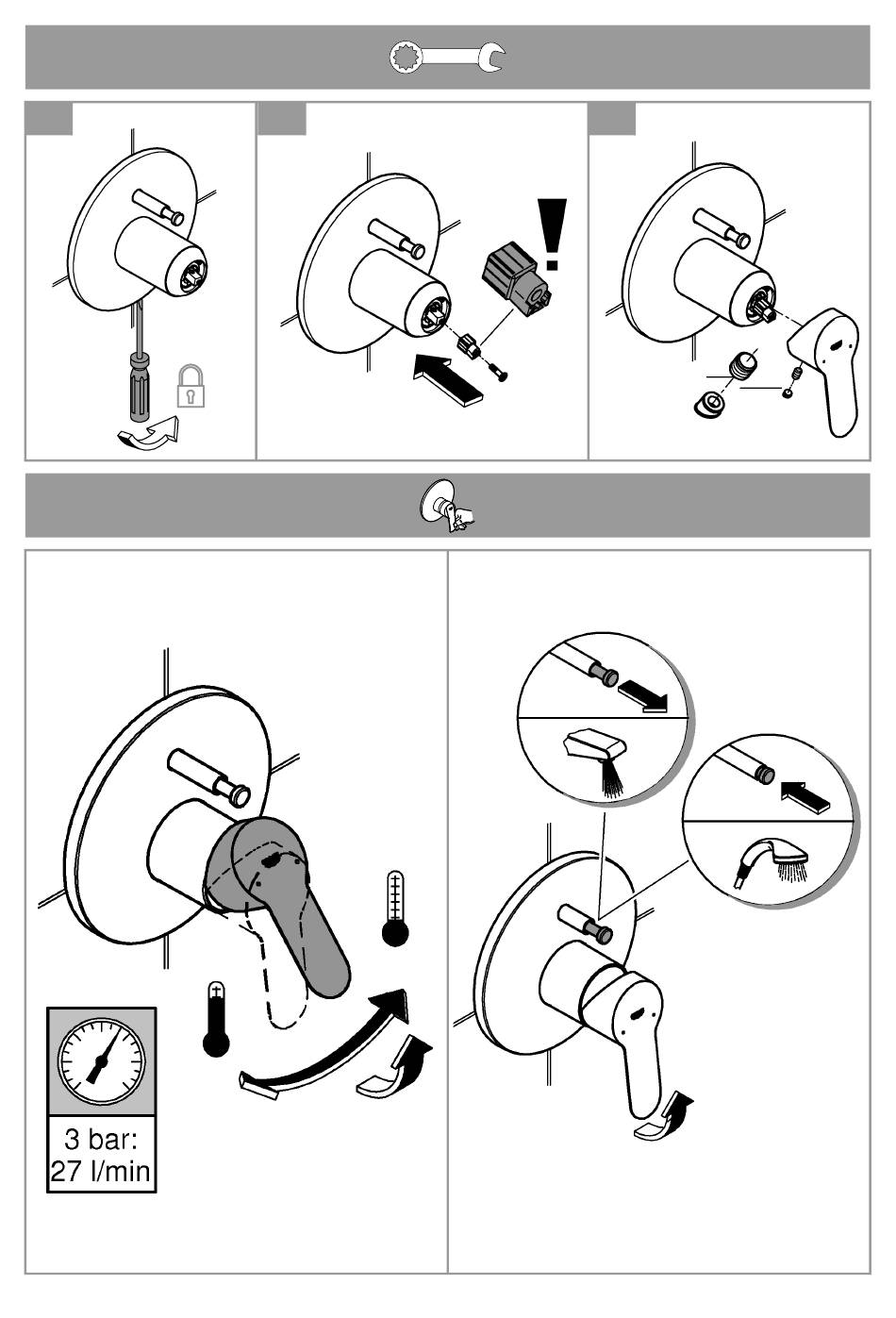 3 bar:
27 l/min