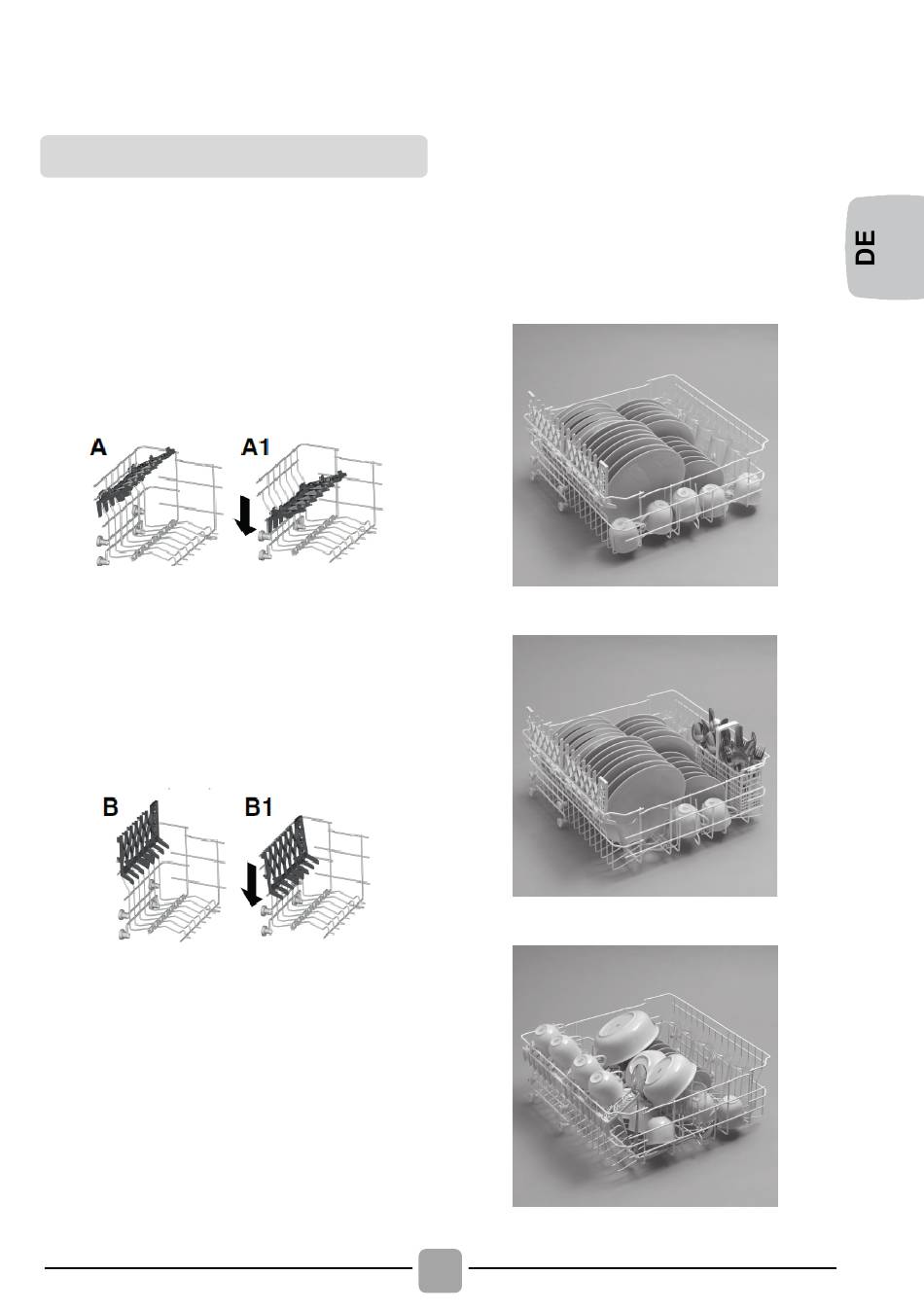 DE

A

A1

B

B1