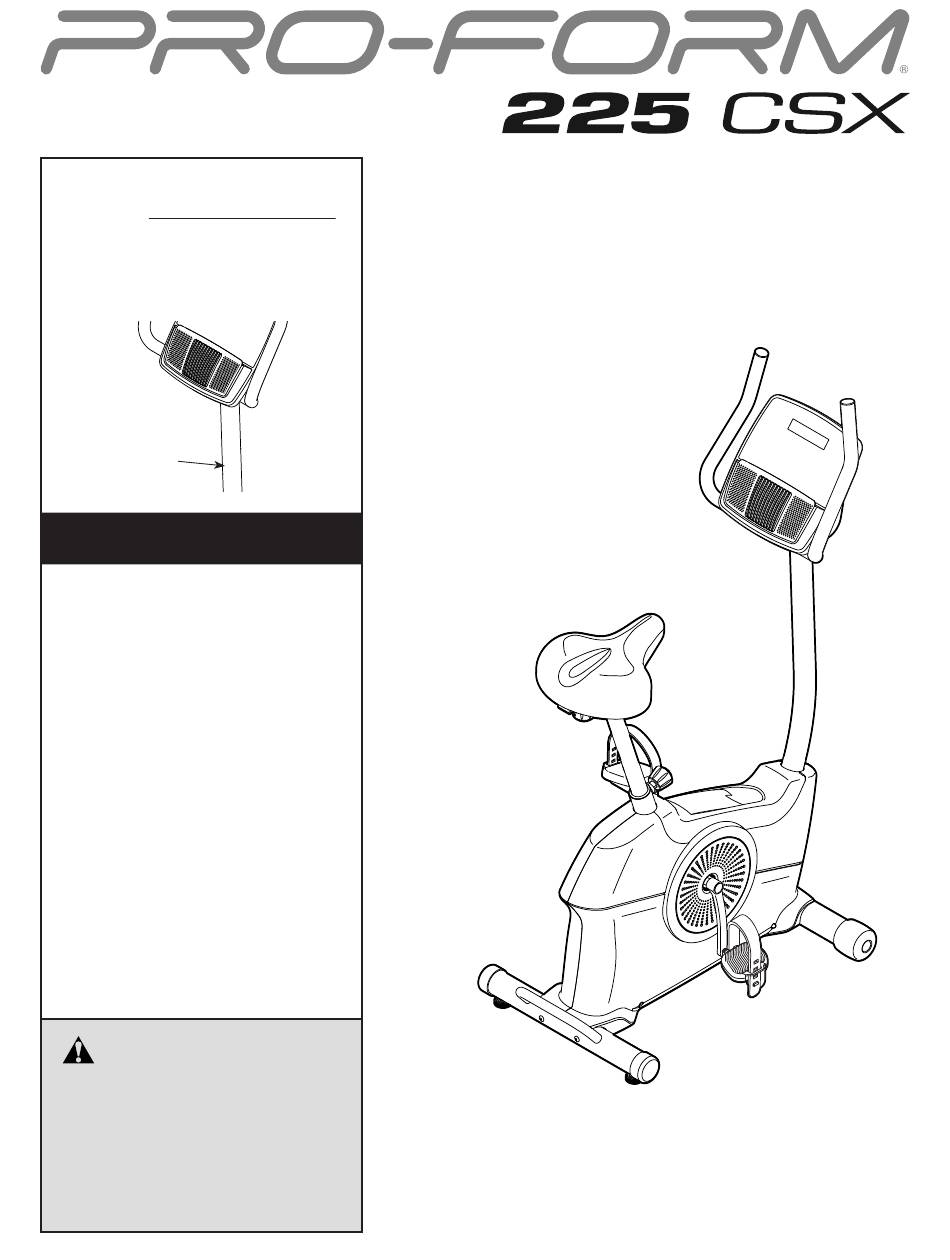 PRO-FORM®
225 CSX