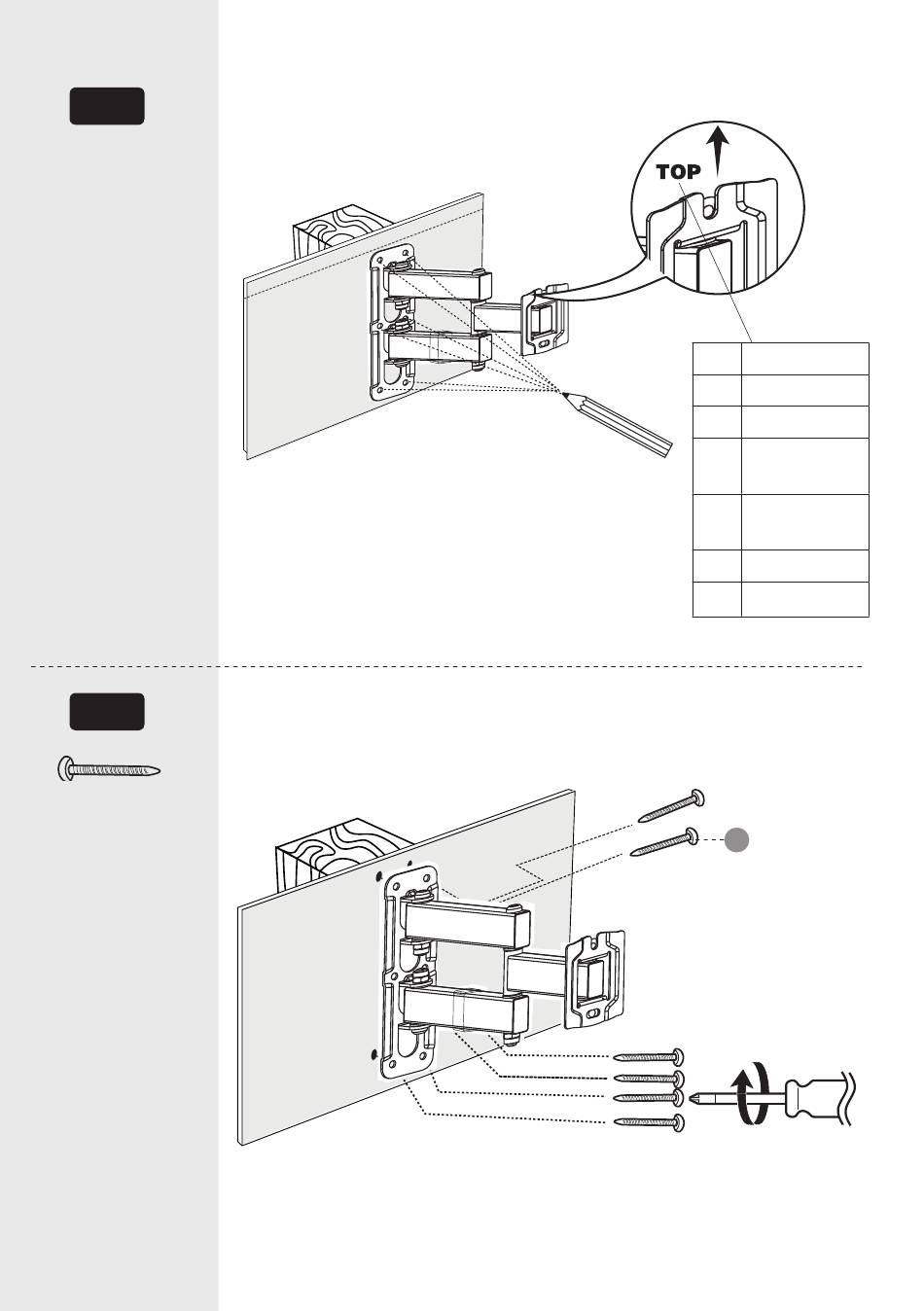 TOP