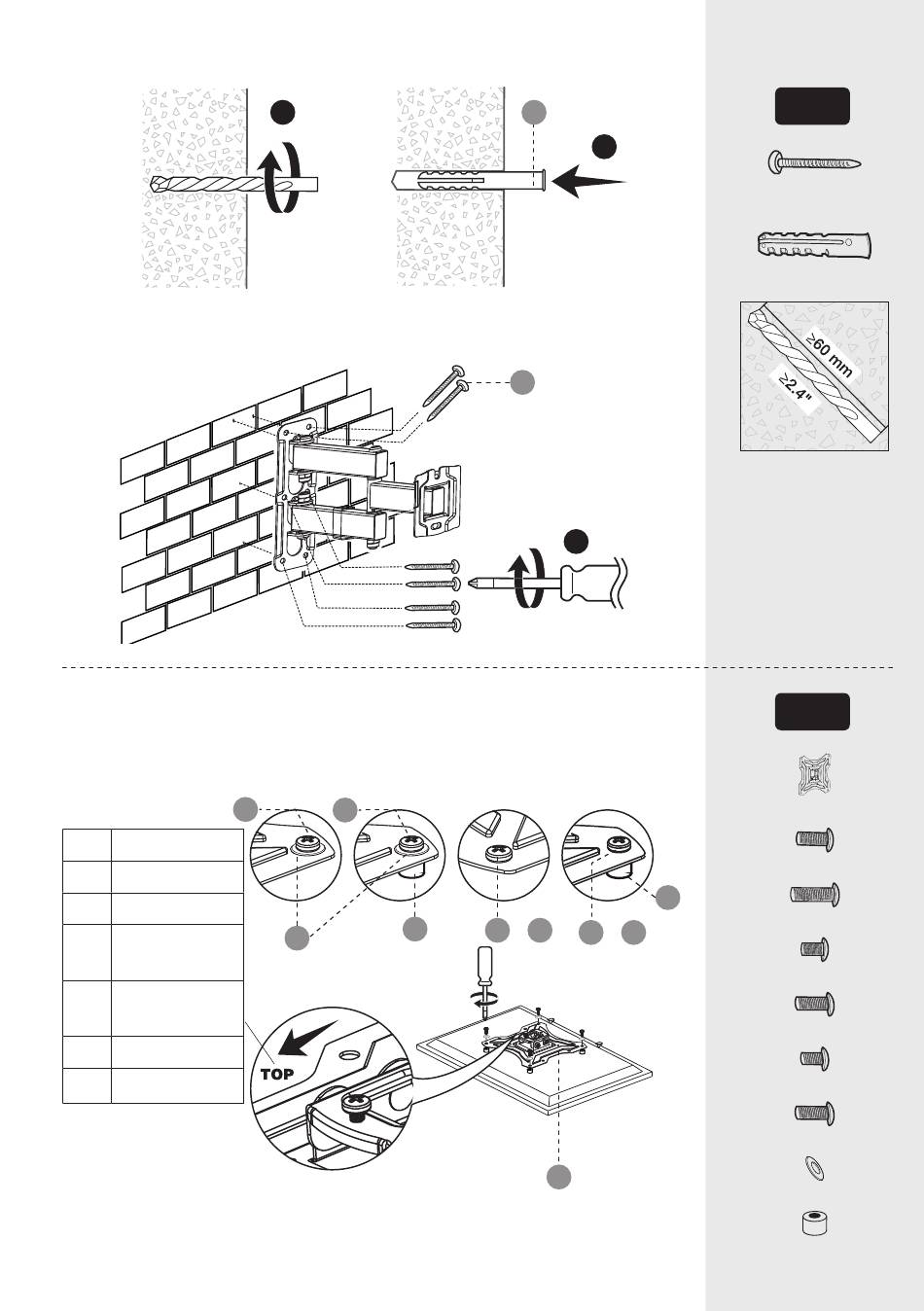 ≥60 mm
≥2.4"

TOP