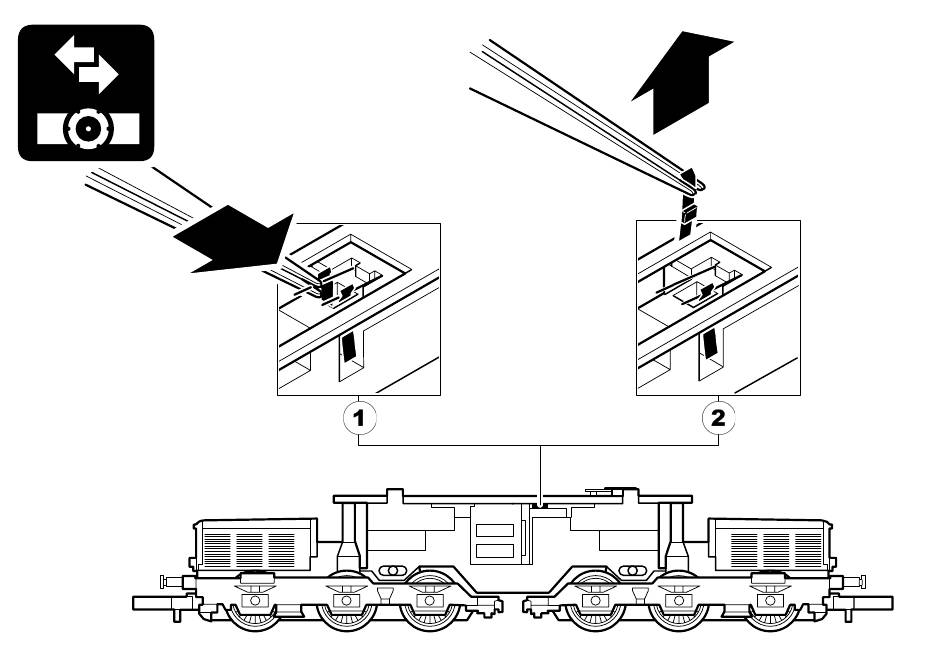 1
2