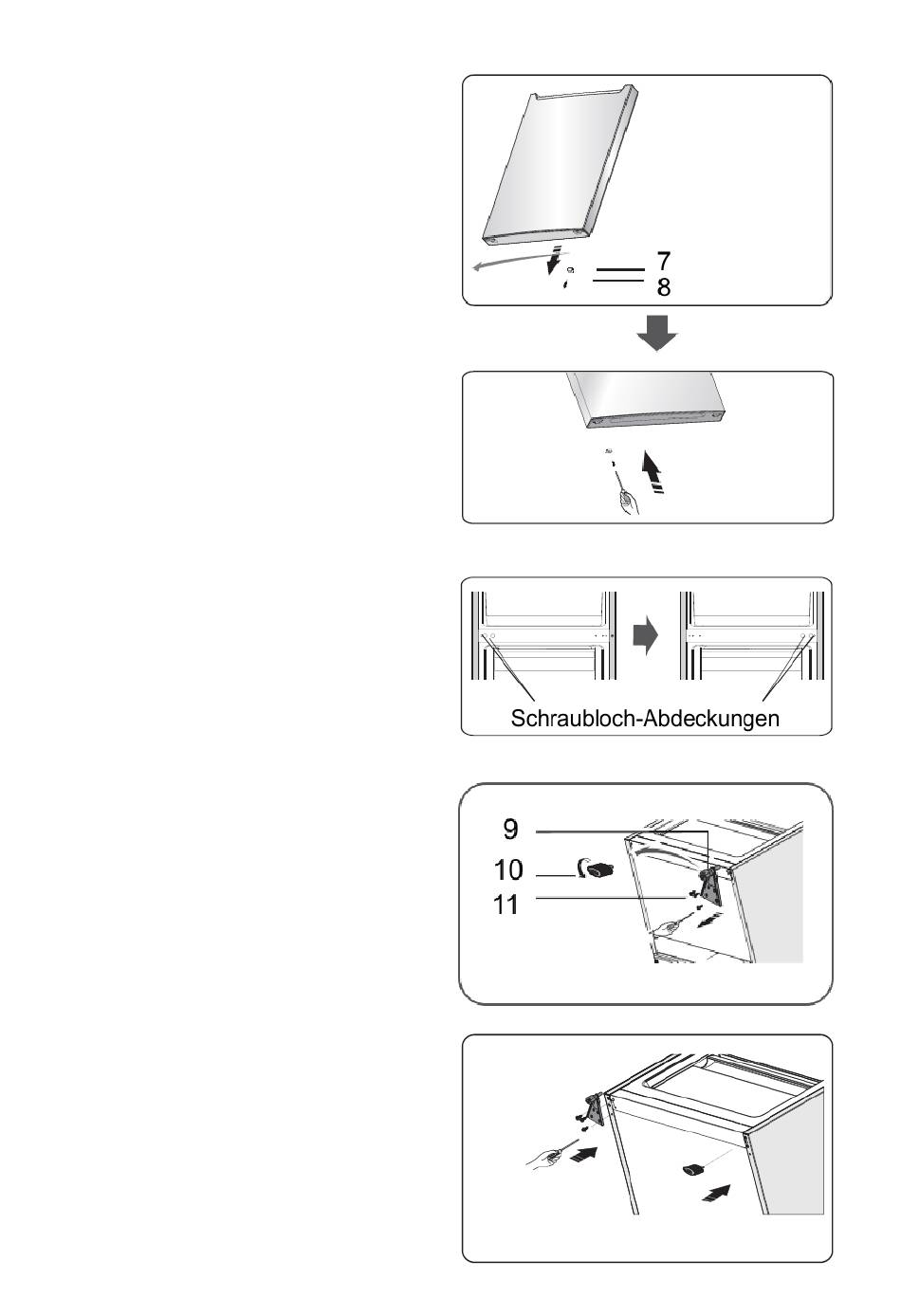 7
8

Schraubloch-Abdeckungen

9
10
11