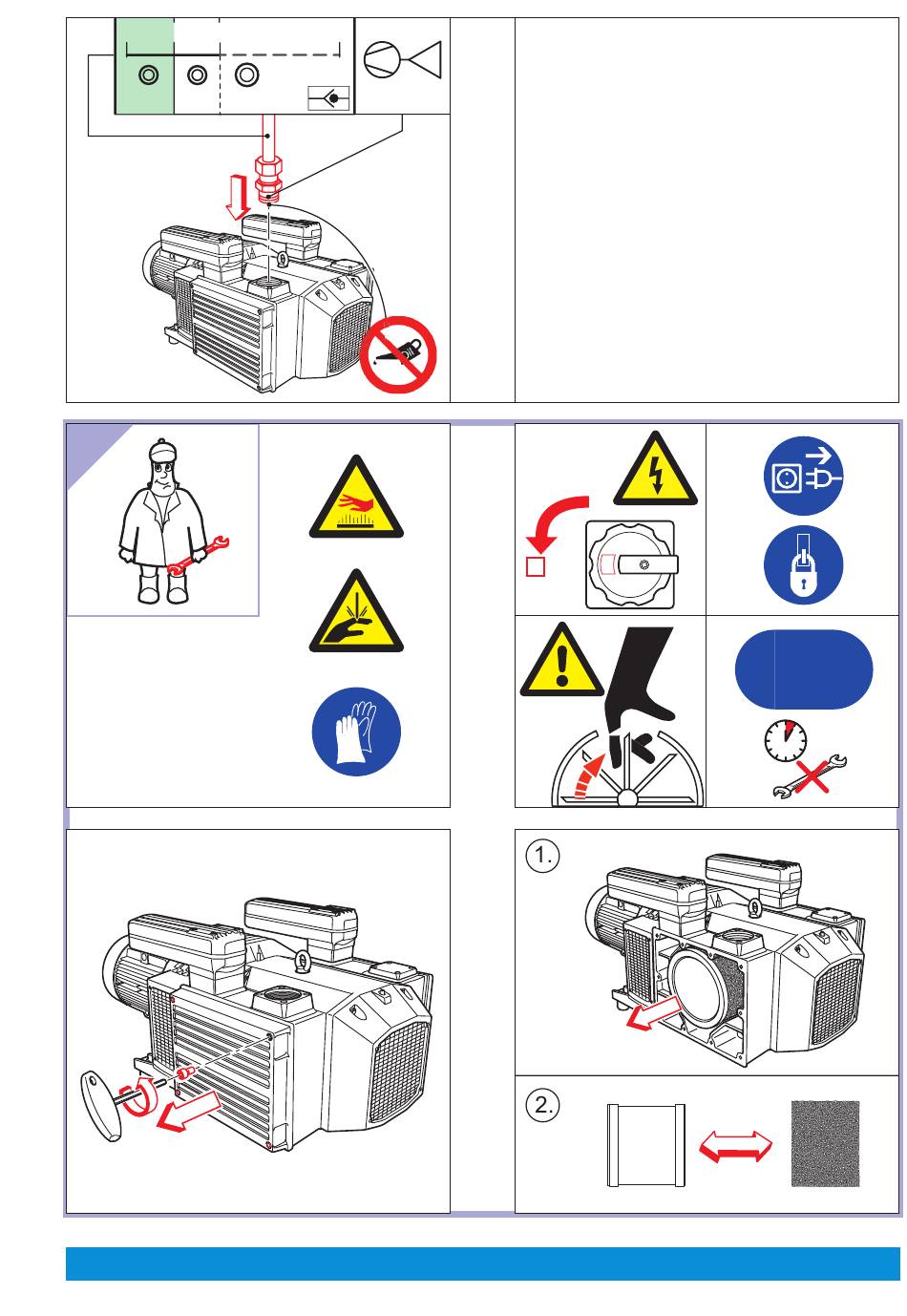 1.

2.