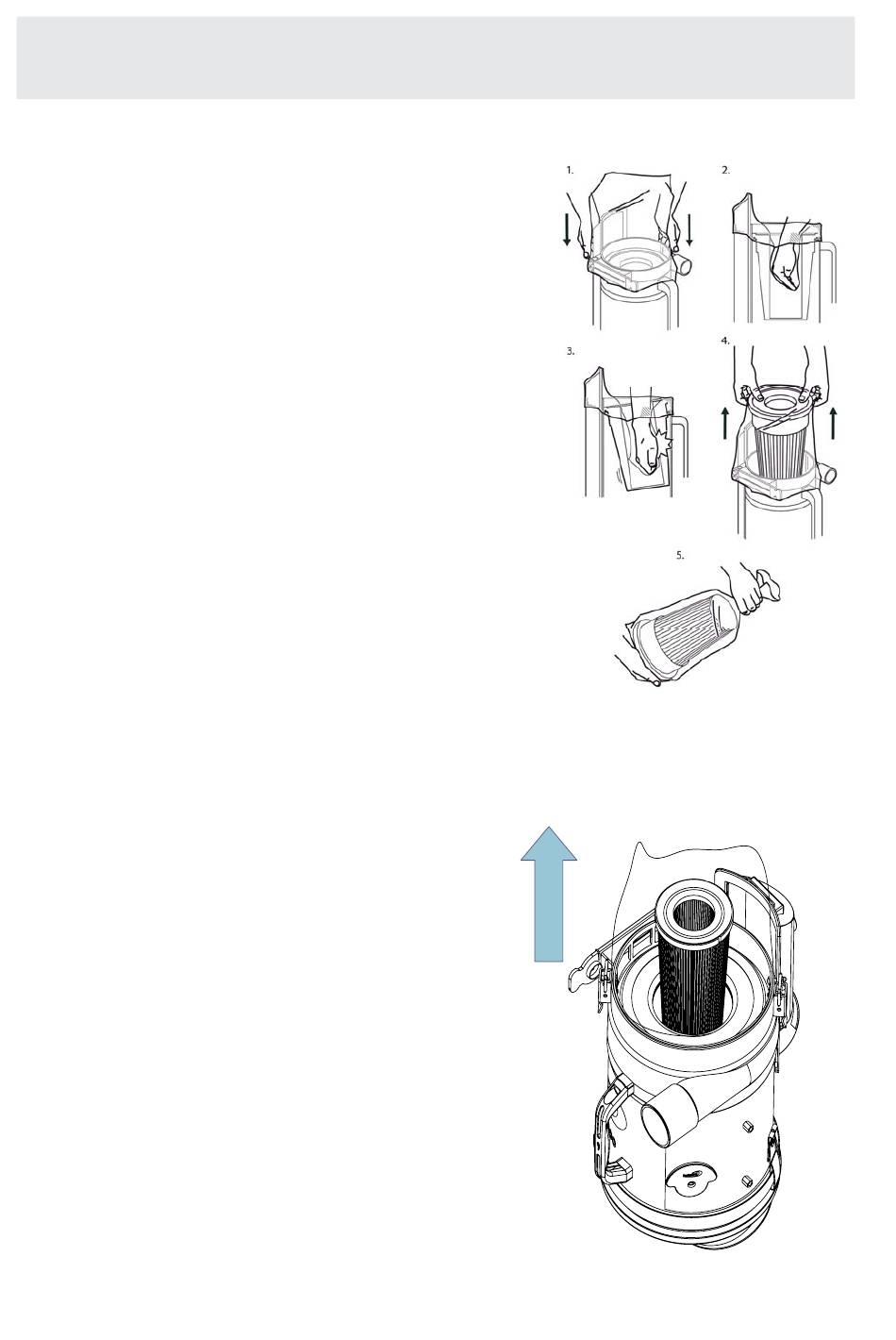 1.

2.

3.

4.

5.