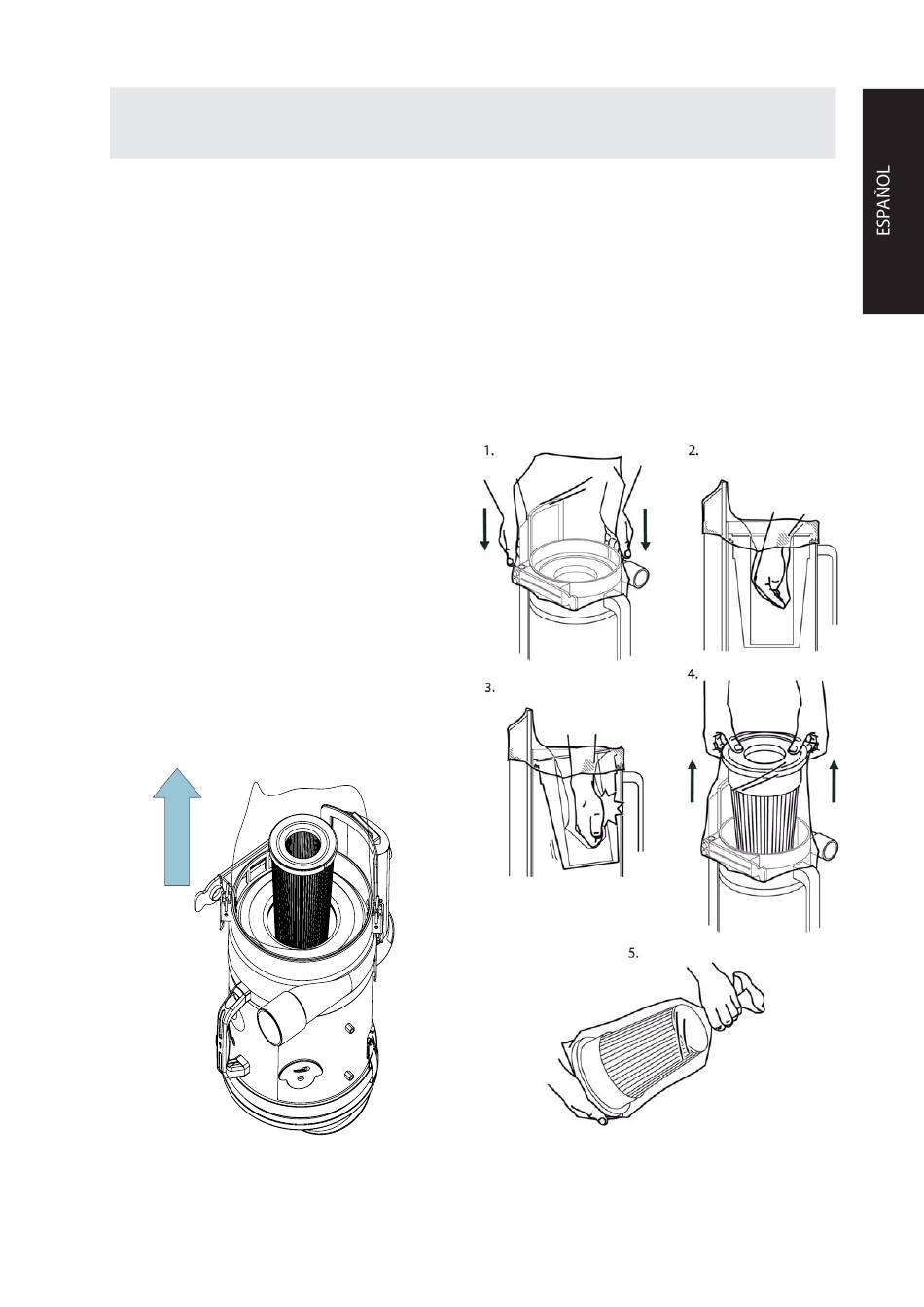 ESPAÑOL

1.

2.

3.

4.

5.