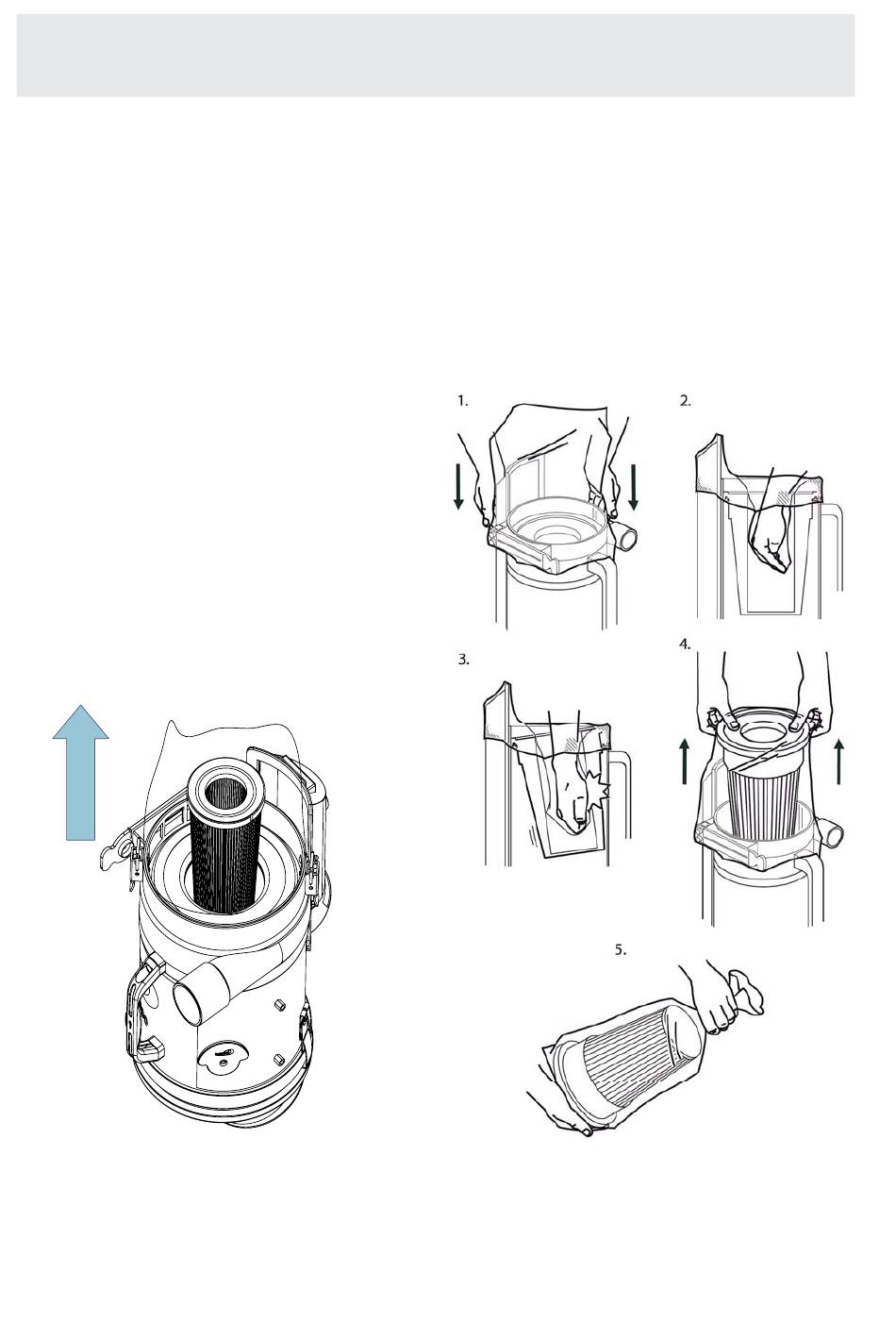 1.

2.

3.

4.

5.