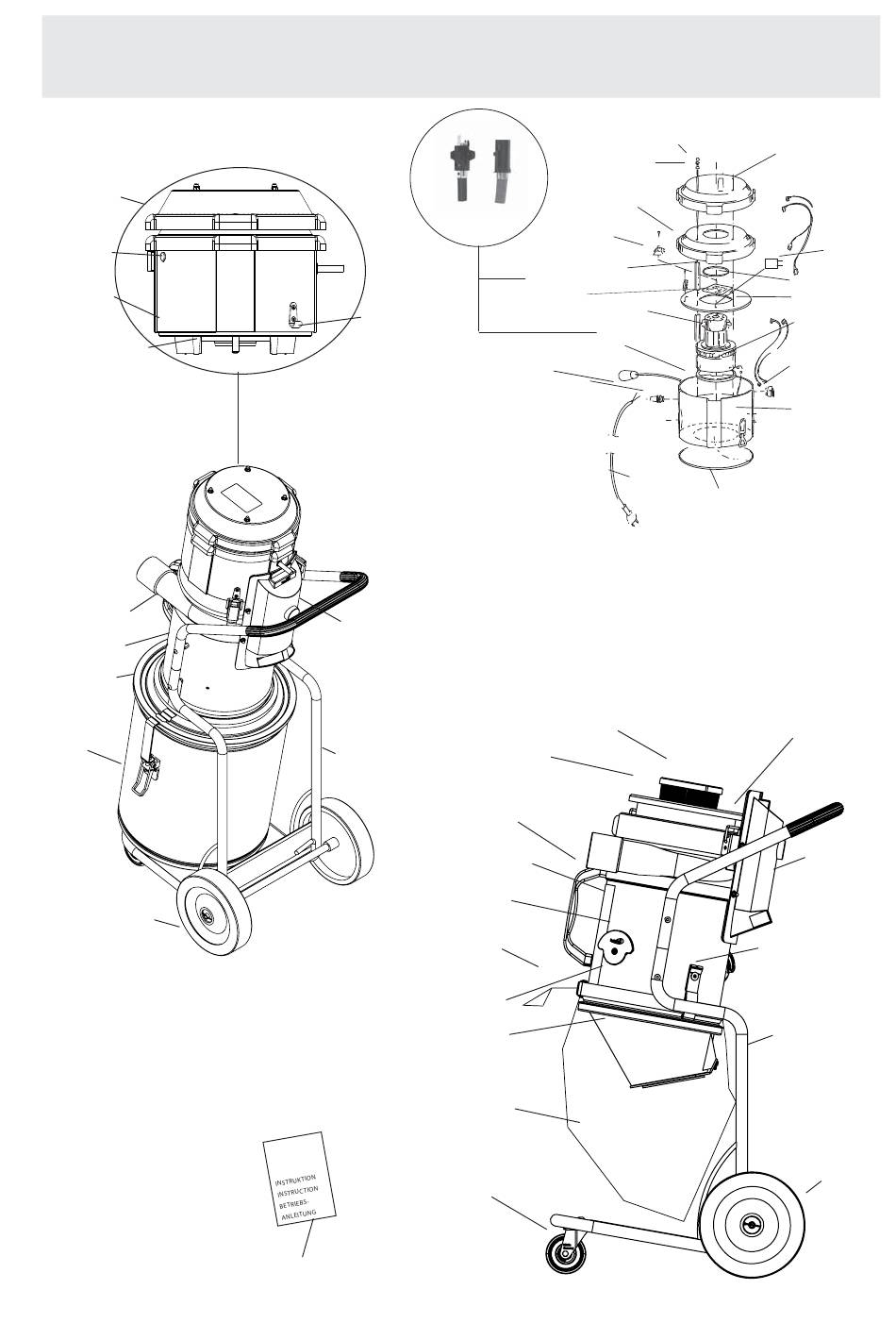 INSTRUKTION
INSTRUCTION
BETRIEBS-
ANLEITUNG