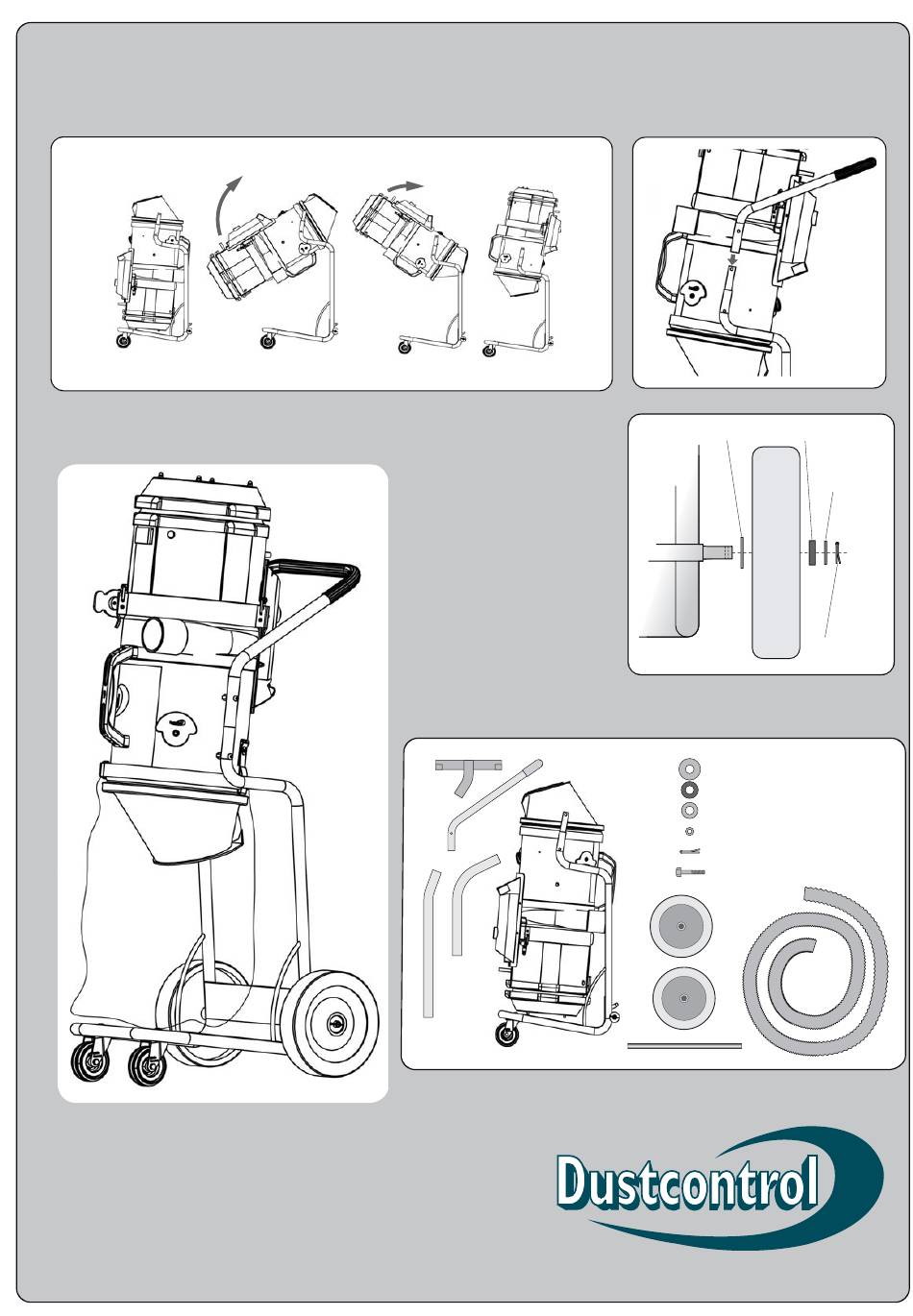 Dustcontrol