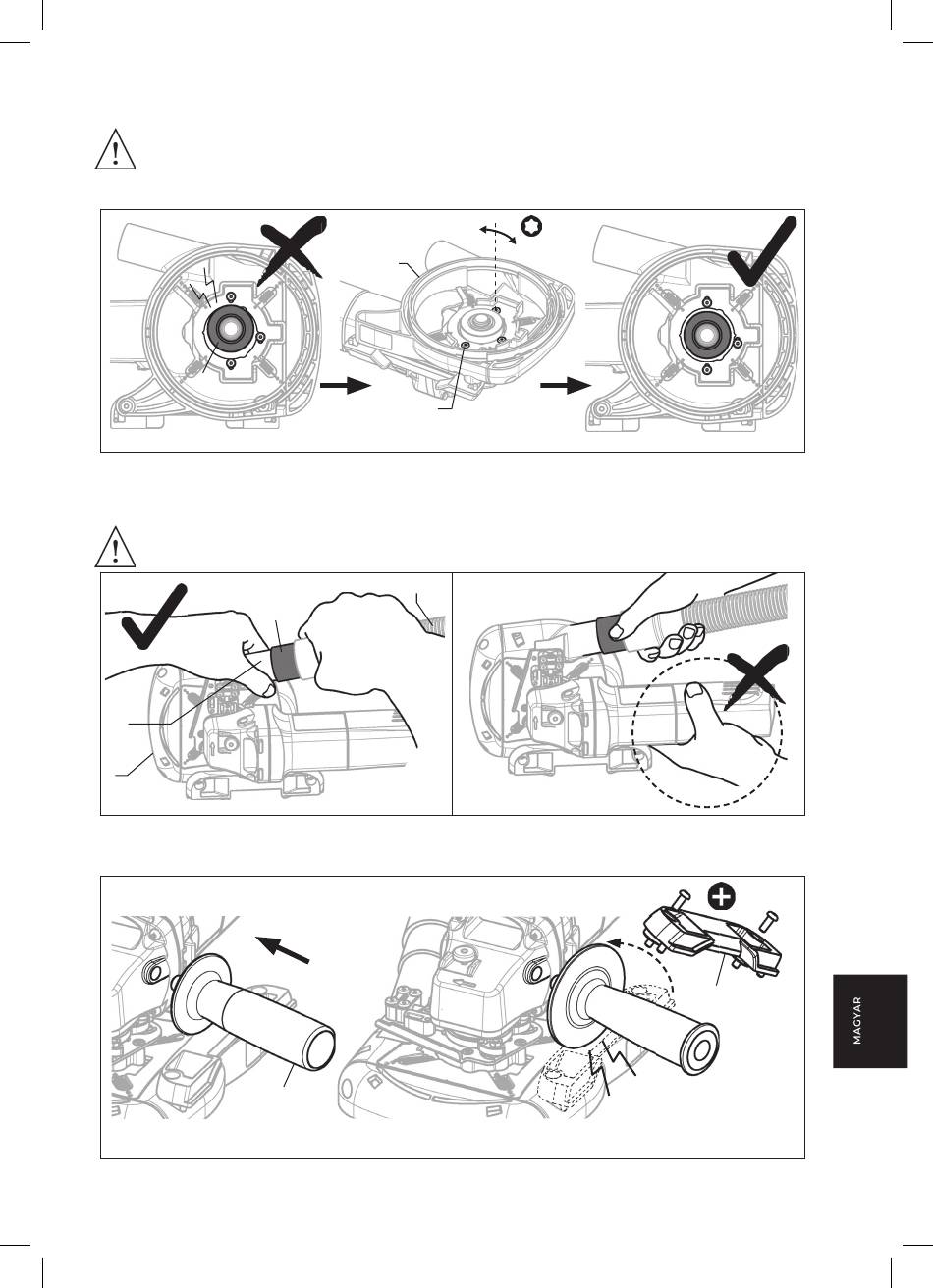 MAGYAR