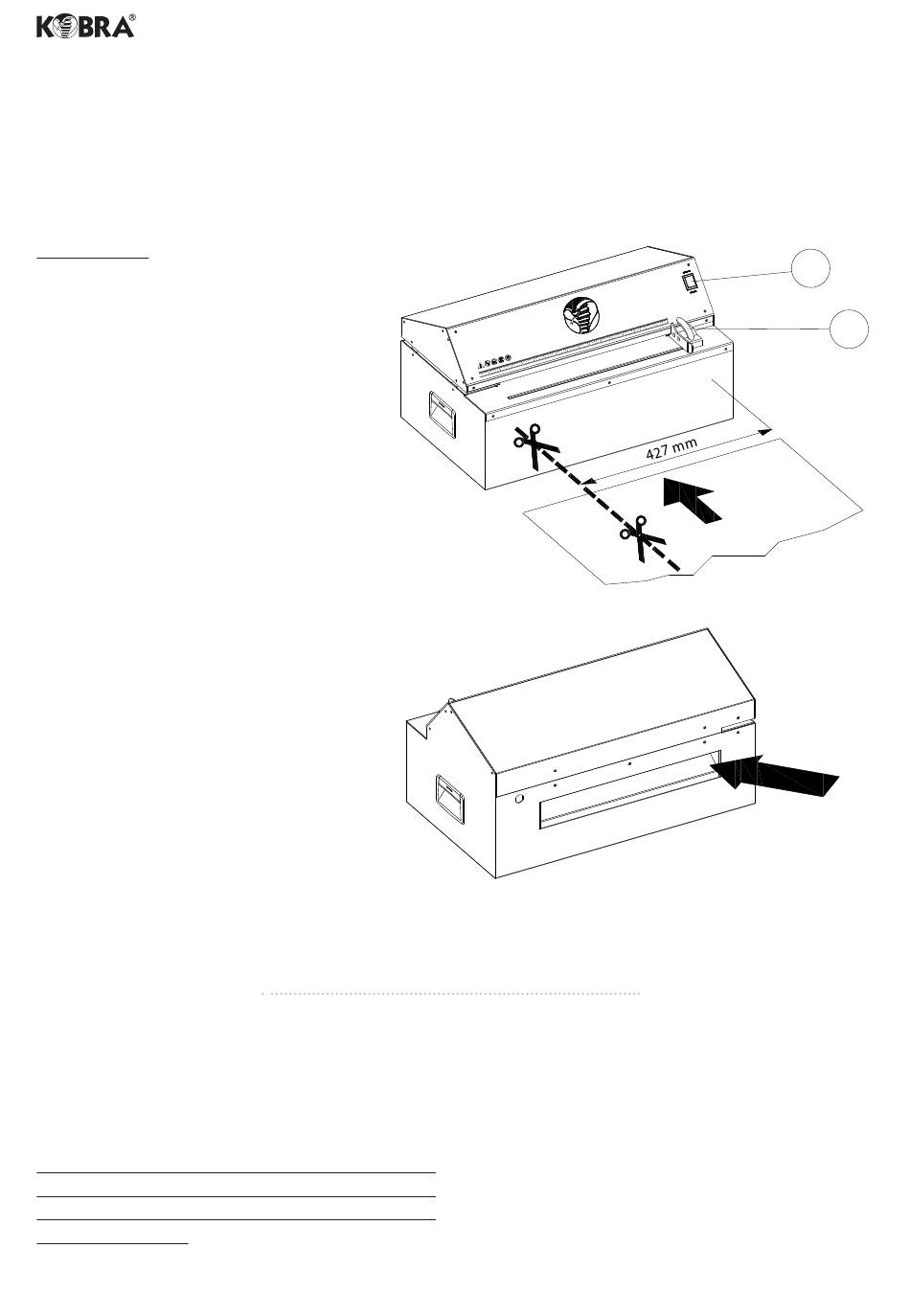 KOBRA®

427 mm