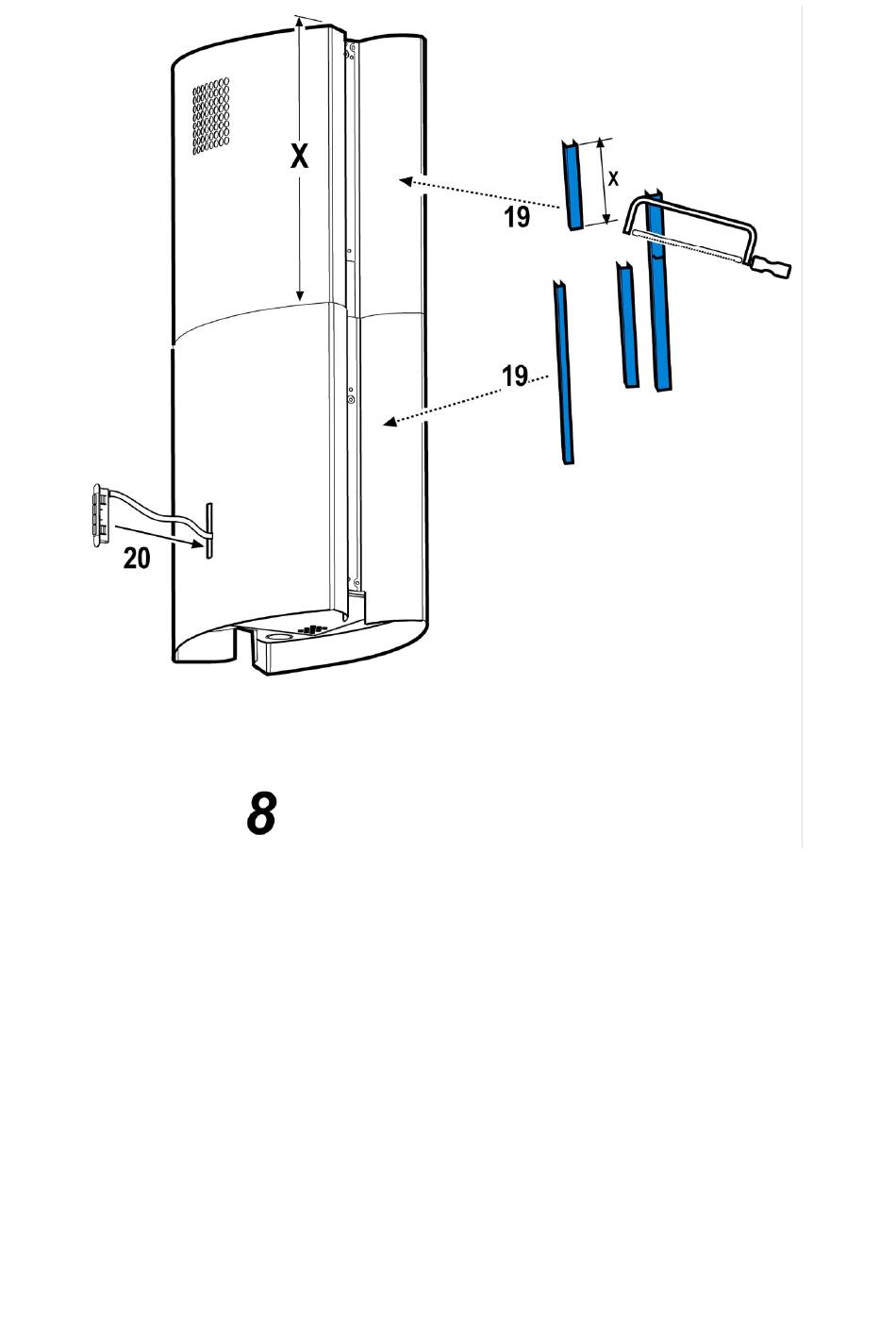 X

X

19

19

20

8