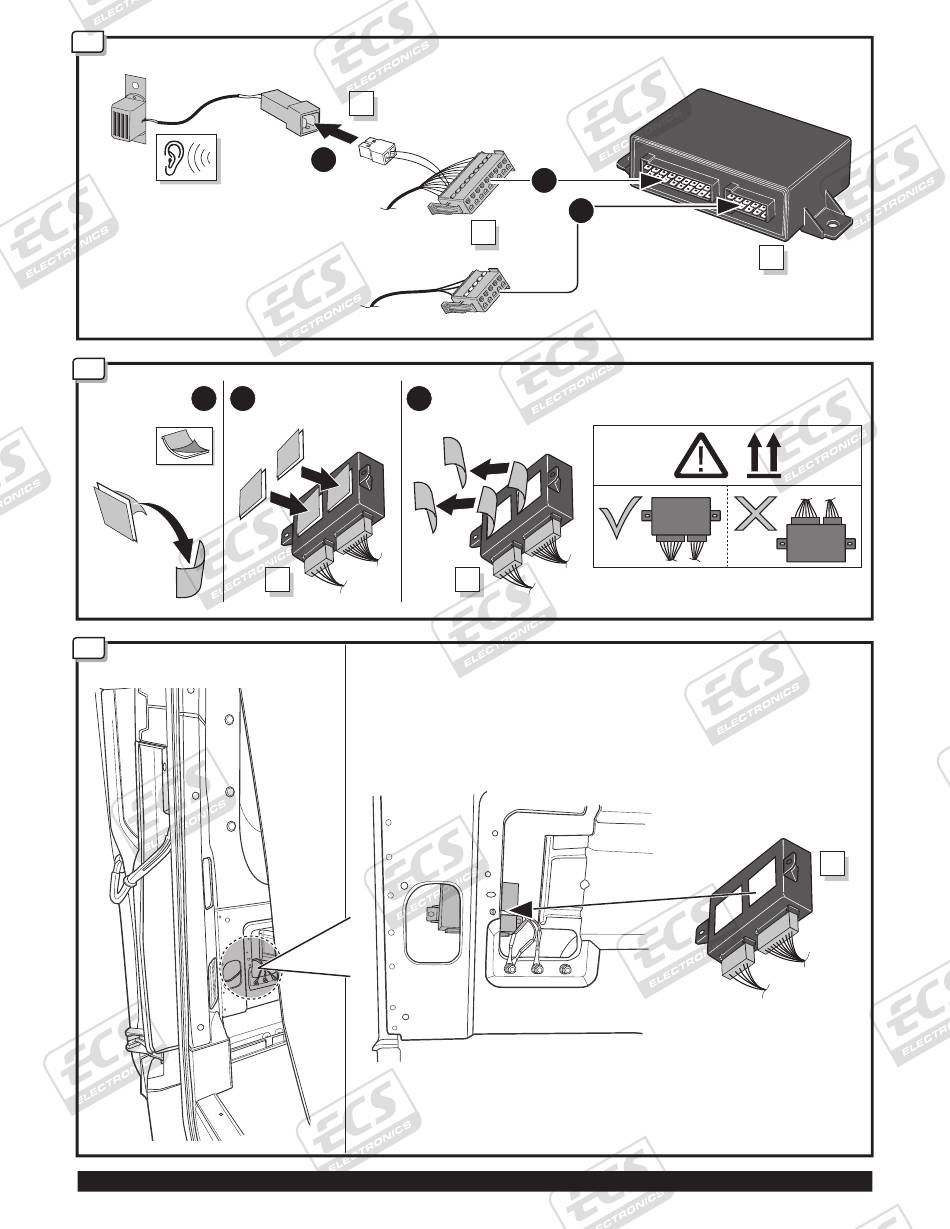 ECS ELECTRONICS