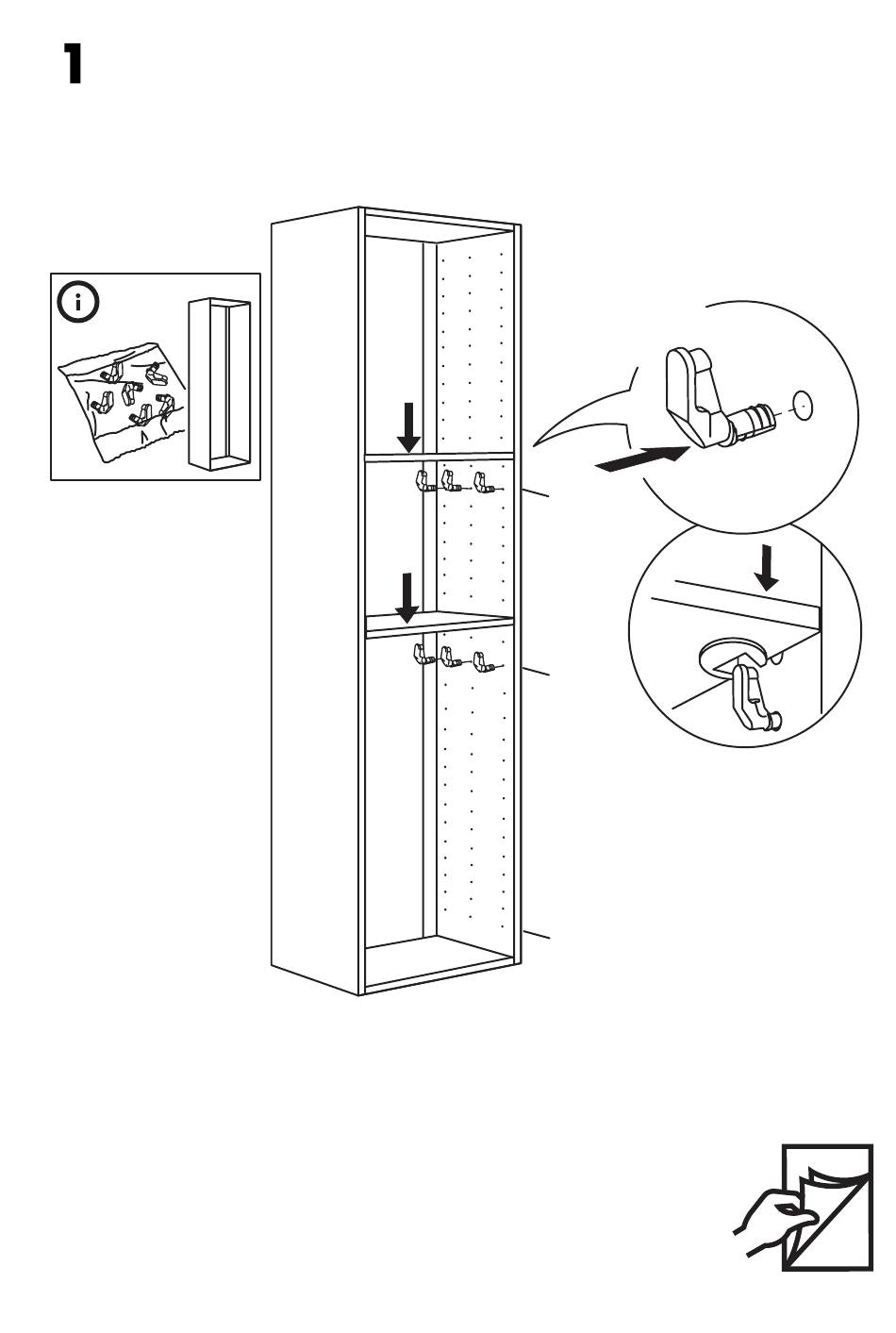 1

i