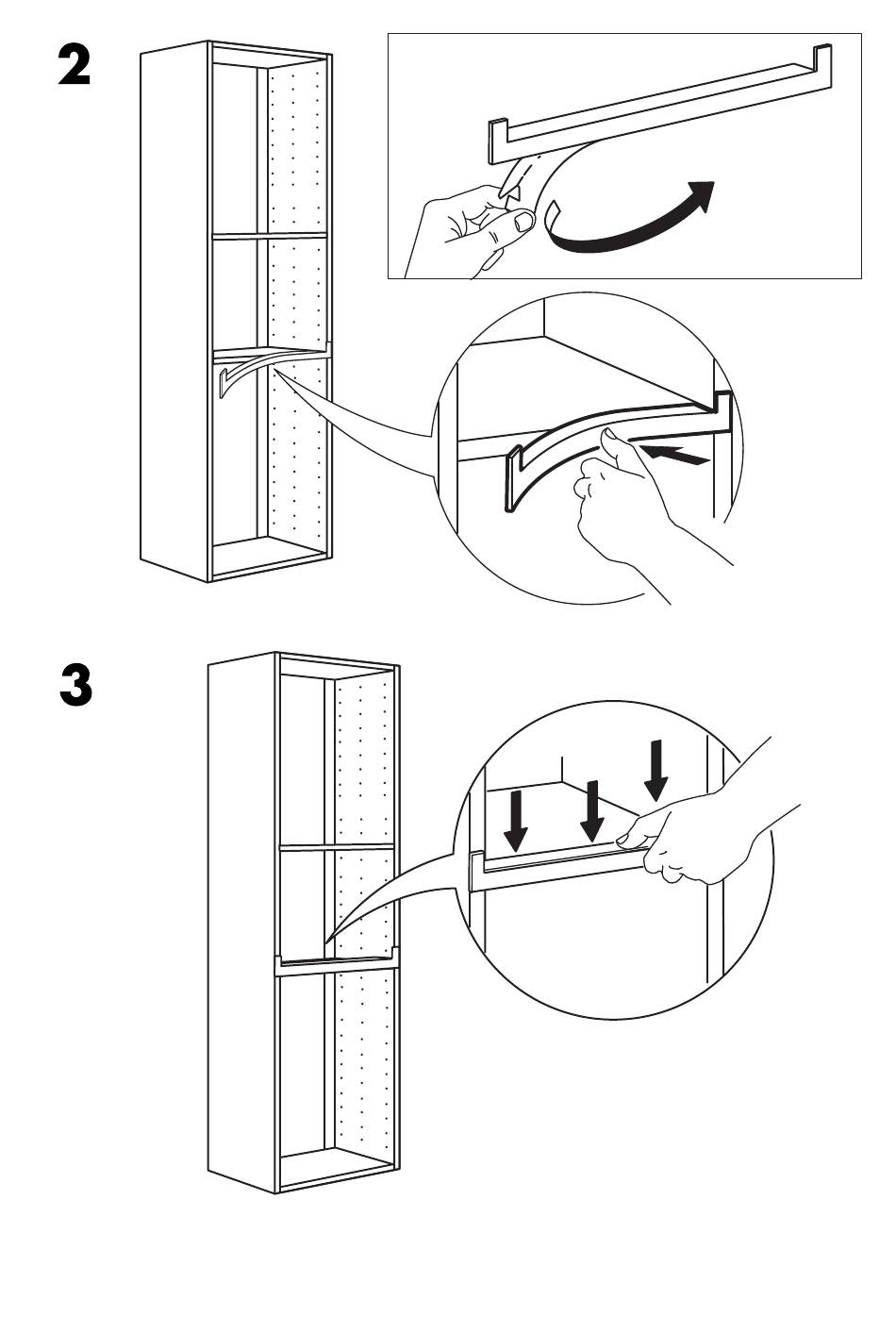 2

3